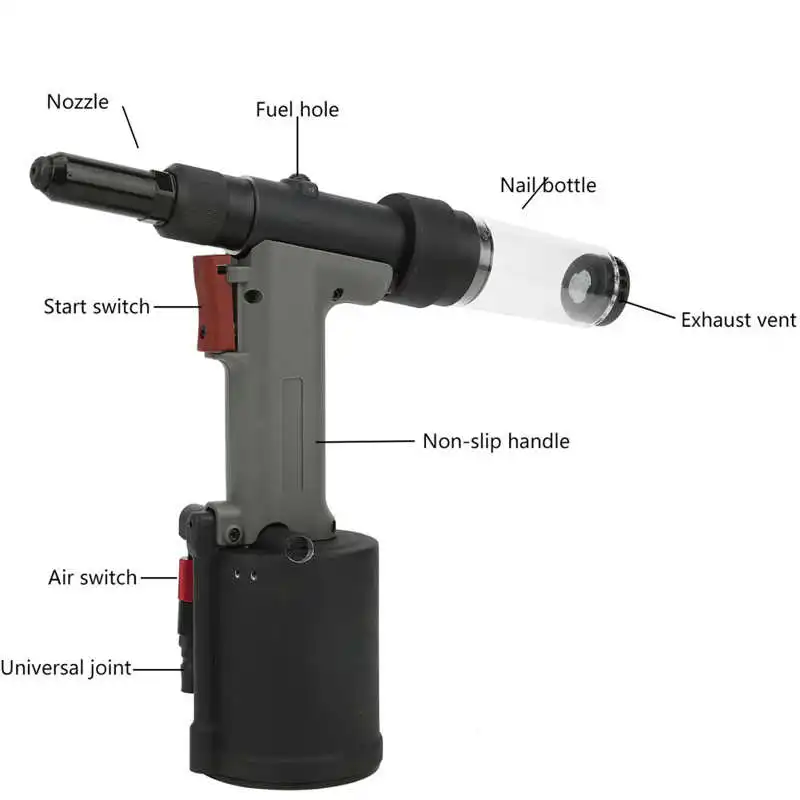 Nozzle
Fuel hole
Nail bottle
Start switch
Exhaust vent
Non-slip handle
Air switch
Universal joint