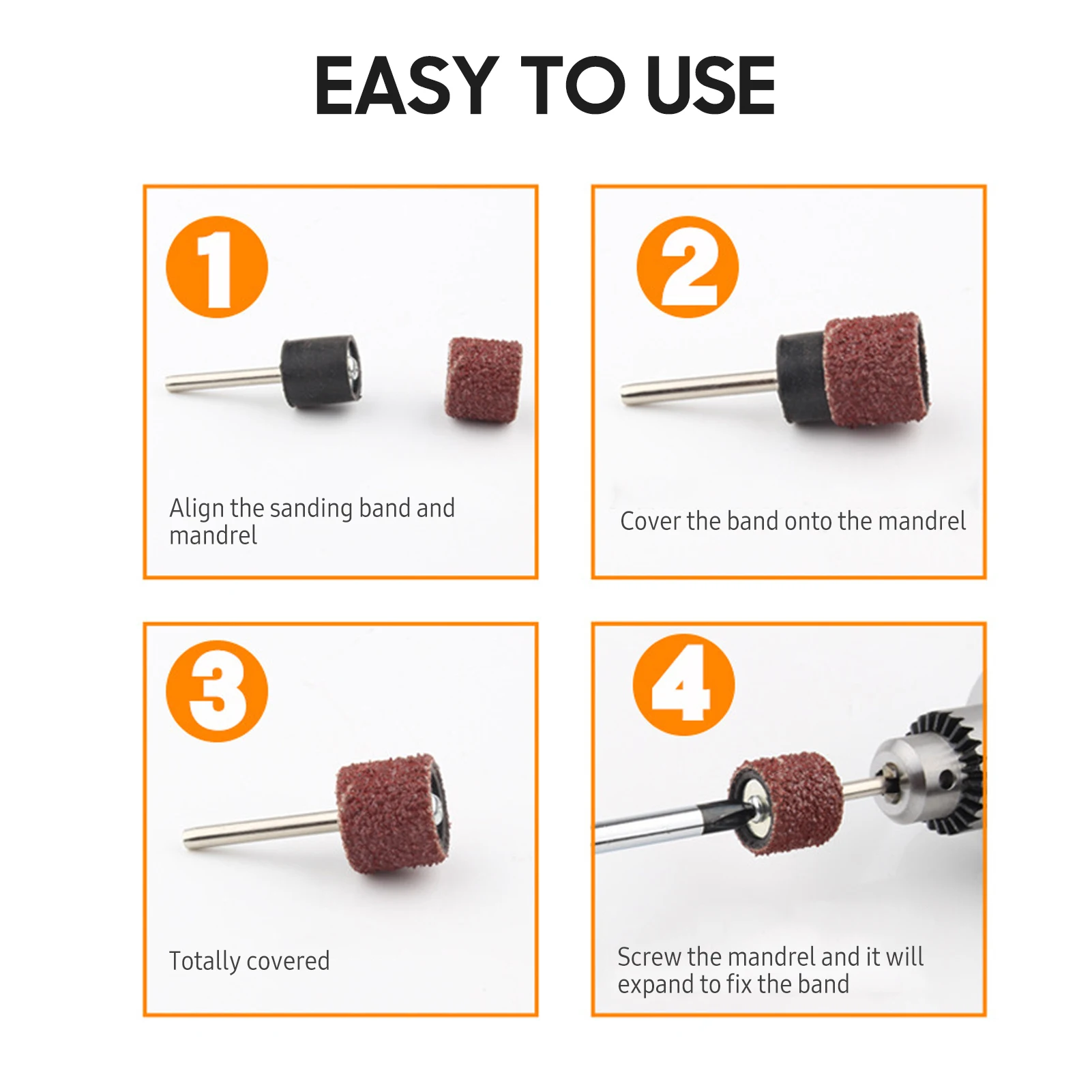 EASY TO USE

1

Align the sanding band and mandrel

2

Cover the band onto the mandrel

3

Totally covered

4

Screw the mandrel and it will expand to fix the band