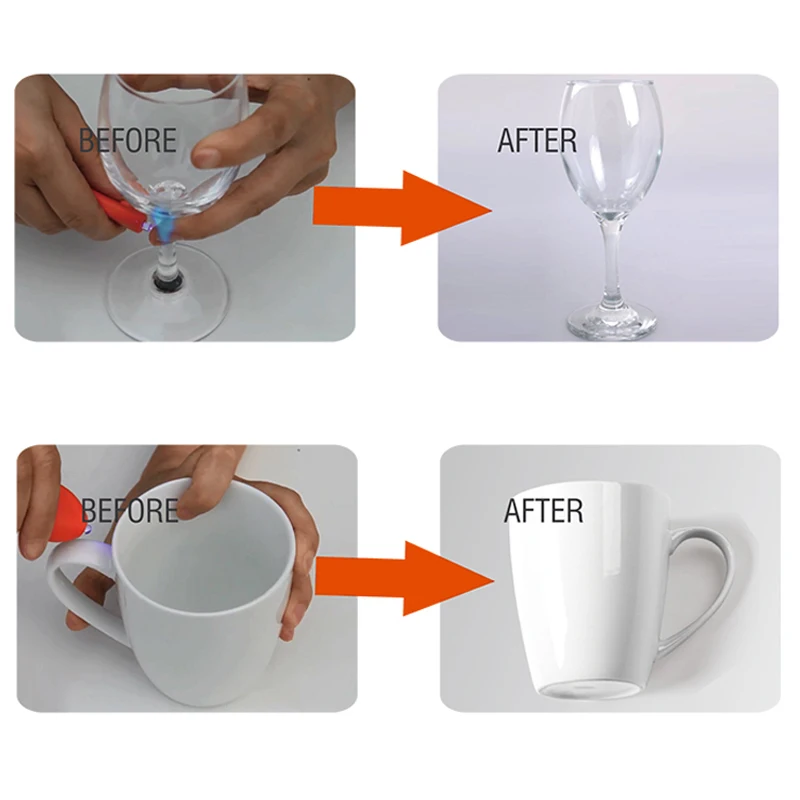 BEFORE

AFTER

BEFORE

AFTER