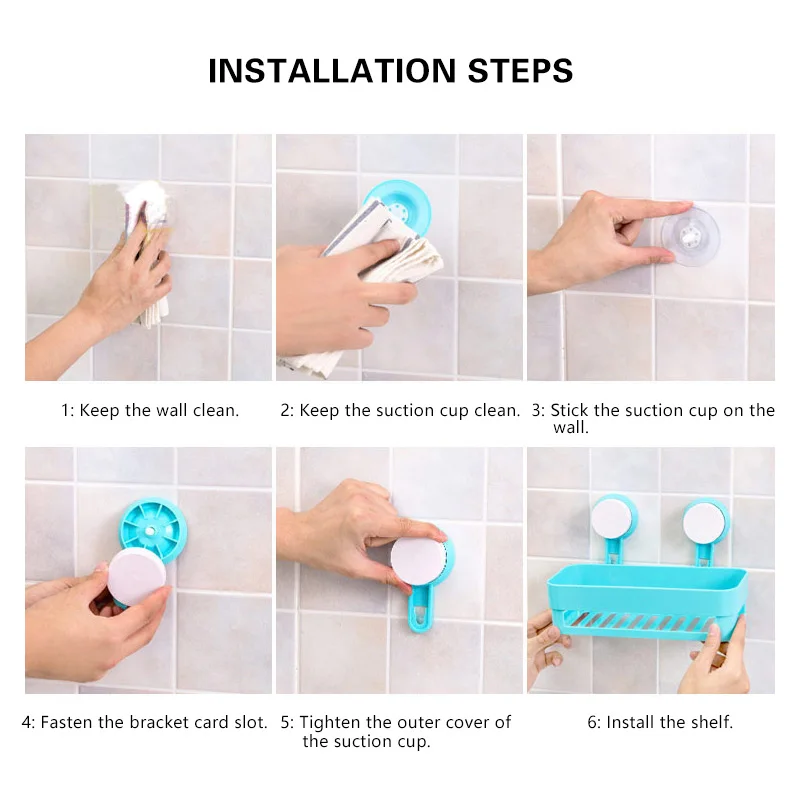 INSTALLATION STEPS

1: Keep the wall clean.

2: Keep the suction cup clean.

3: Stick the suction cup on the wall.

4: Fasten the bracket card slot.

5: Tighten the outer cover of the suction cup.

6: Install the shelf.