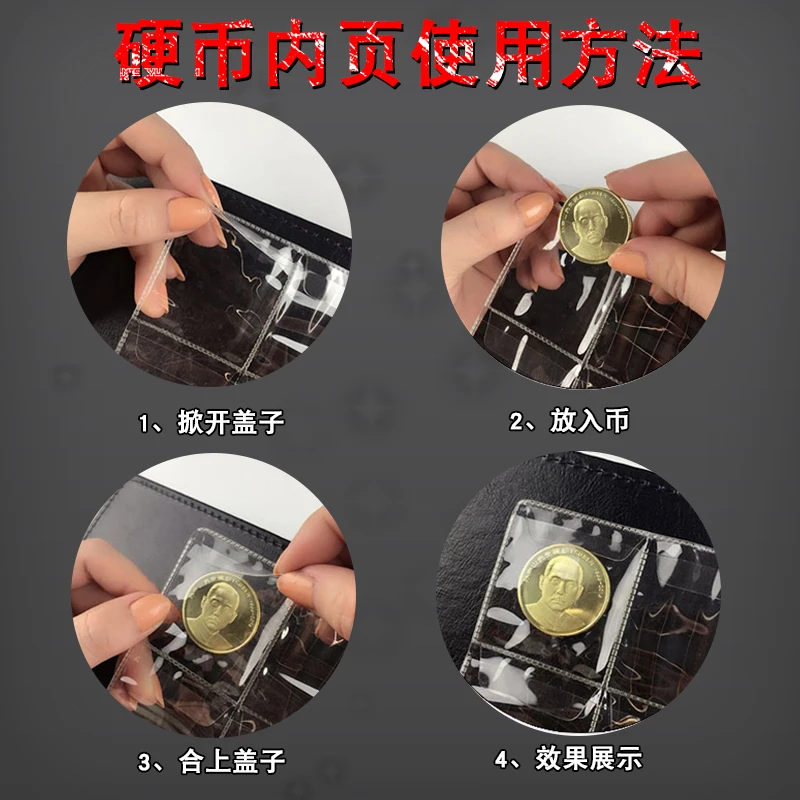 硬币内页使用方法

1、掀开盖子

2、放入币

3、合上盖子

4、效果展示