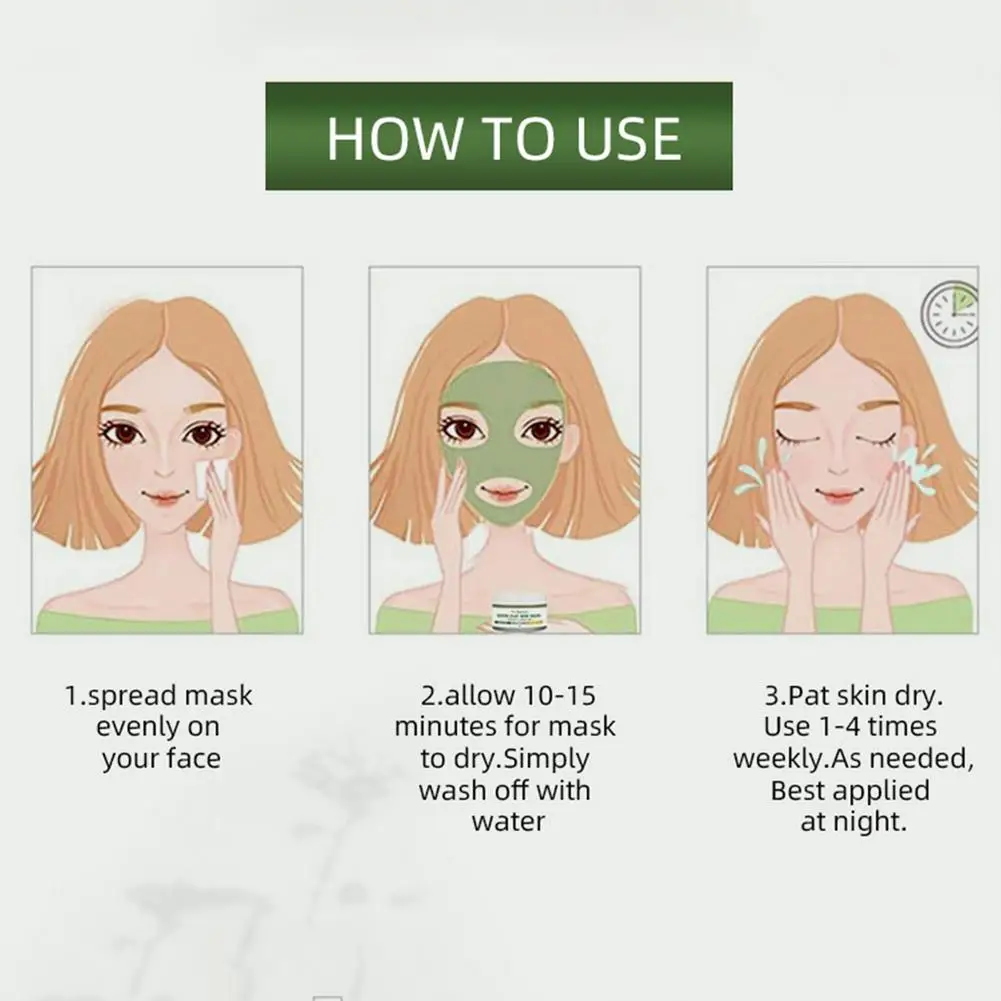 HOW TO USE

1.spread mask evenly on your face

2.allow 10-15 minutes for mask to dry.Simply wash off with water

3.Pat skin dry. Use 1-4 times weekly.As needed, Best applied at night.