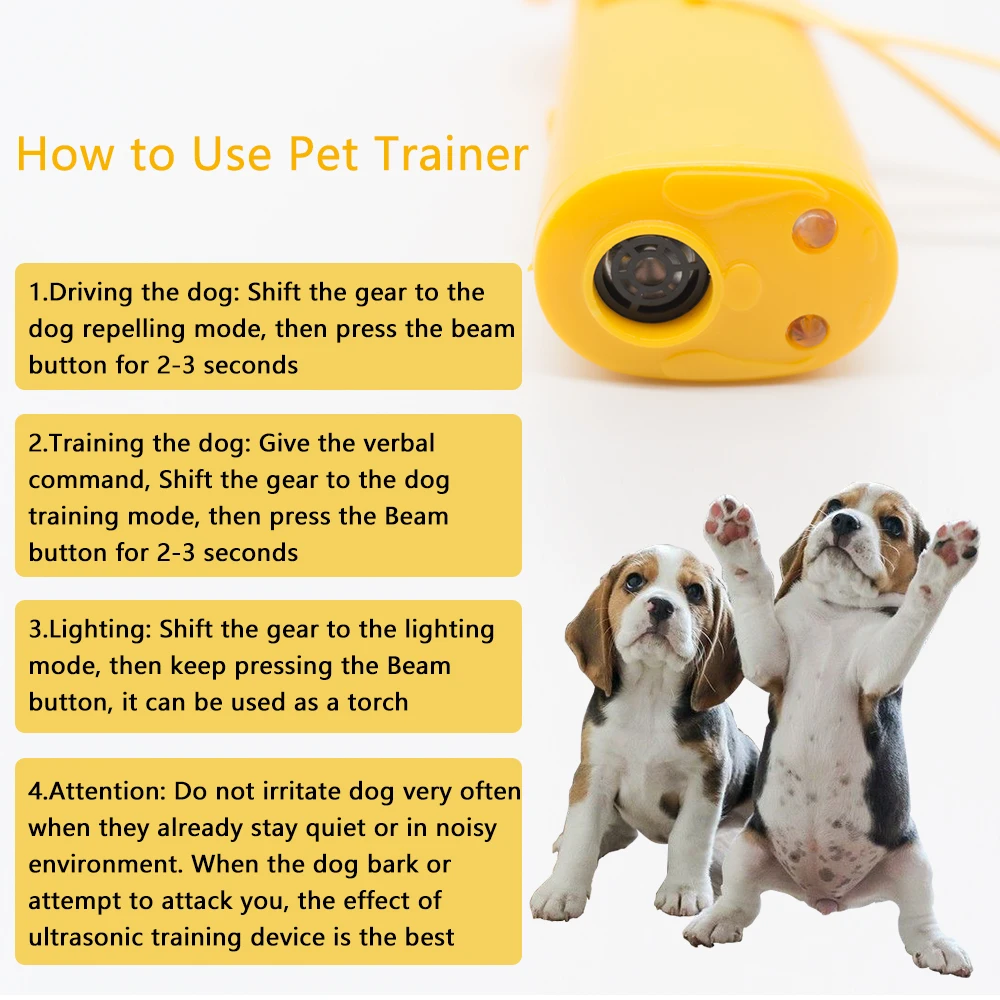 How to Use Pet Trainer

1.Driving the dog: Shift the gear to the dog repelling mode, then press the beam button for 2-3 seconds

2.Training the dog: Give the verbal command, Shift the gear to the dog training mode, then press the Beam button for 2-3 seconds

3.Lighting: Shift the gear to the lighting mode, then keep pressing the Beam button, it can be used as a torch

4.Attention: Do not irritate dog very often when they already stay quiet or in noisy environment. When the dog bark or attempt to attack you, the effect of ultrasonic training device is the best