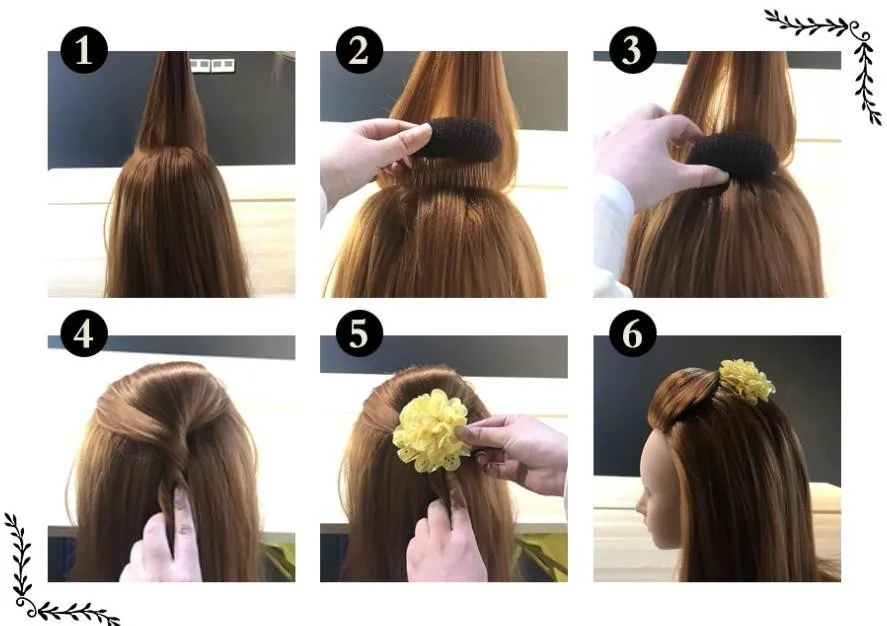 1
2
3
4
5
6