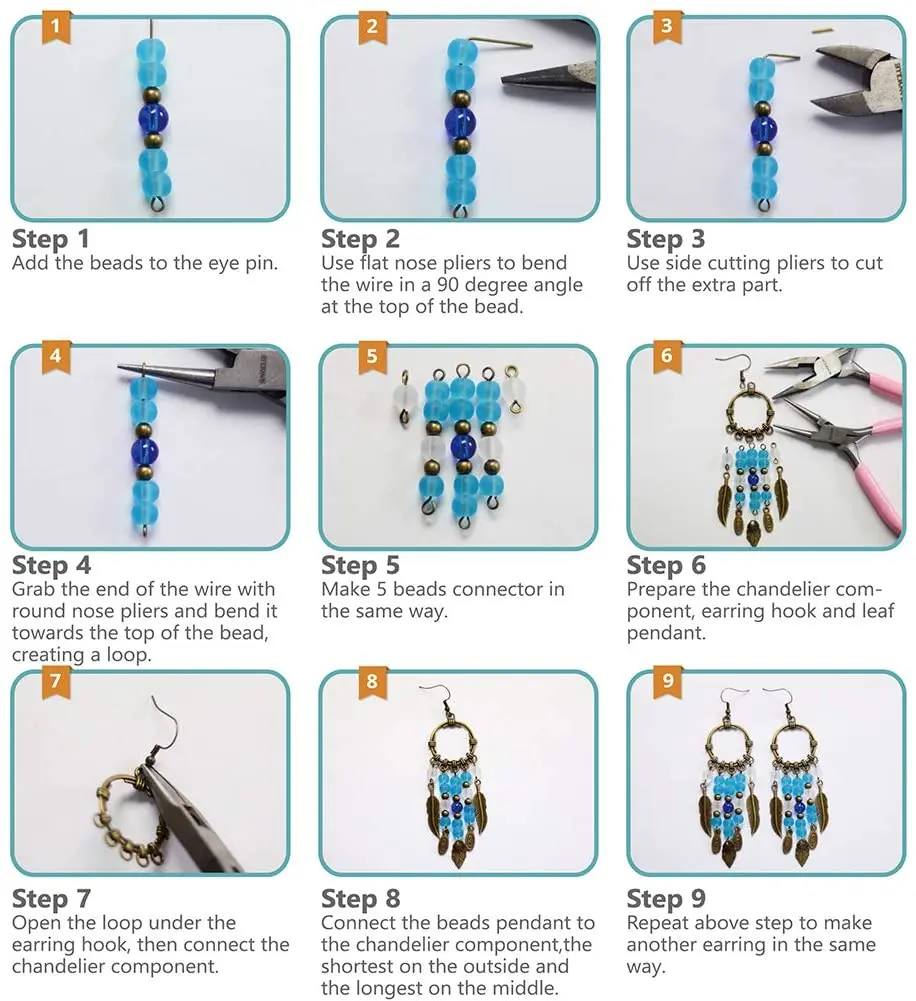 1

Step 1
Add the beads to the eye pin.

2

Step 2
Use flat nose pliers to bend the wire in a 90 degree angle at the top of the bead.

3

Step 3
Use side cutting pliers to cut off the extra part.

4

Step 4
Grab the end of the wire with round nose pliers and bend it towards the top of the bead, creating a loop.

5

Step 5
Make 5 beads connector in the same way.

6

Step 6
Prepare the chandelier component, earring hook and leaf pendant.

7

Step 7
Open the loop under the earring hook, then connect the chandelier component.

8

Step 8
Connect the beads pendant to the chandelier component,the shortest on the outside and the longest on the middle.

9

Step 9
Repeat above step to make another earring in the same way.