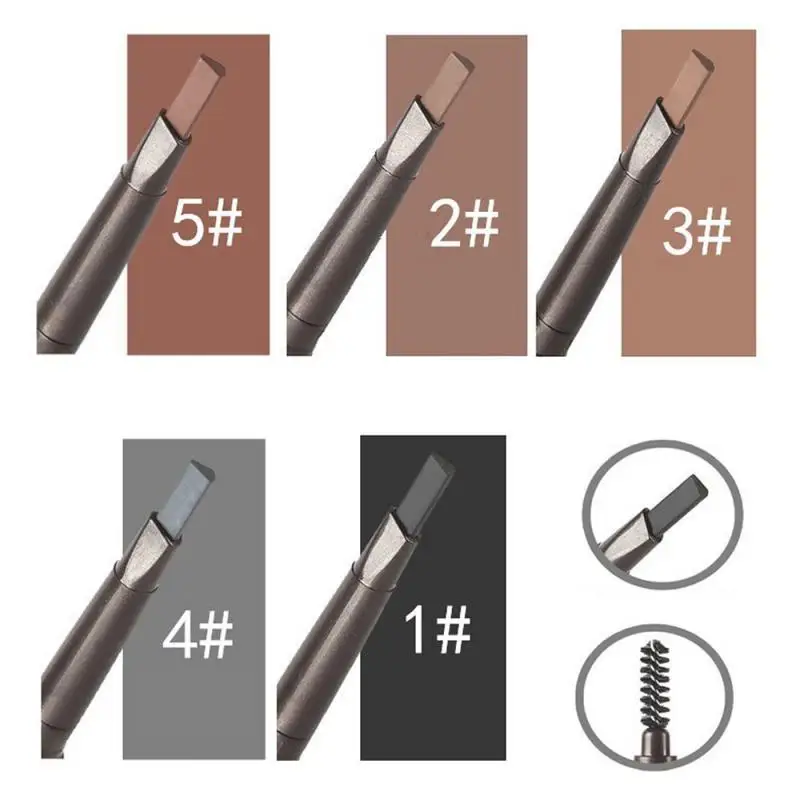 5#

2#

3#

4#

1#