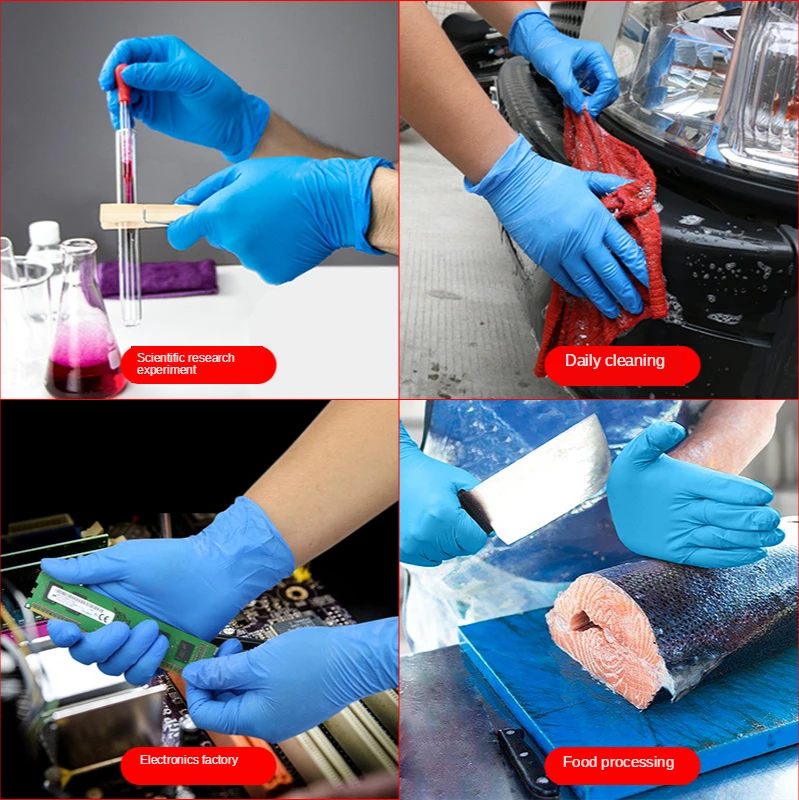 Scientific research experiment

Daily cleaning

Electronics factory

Food processing