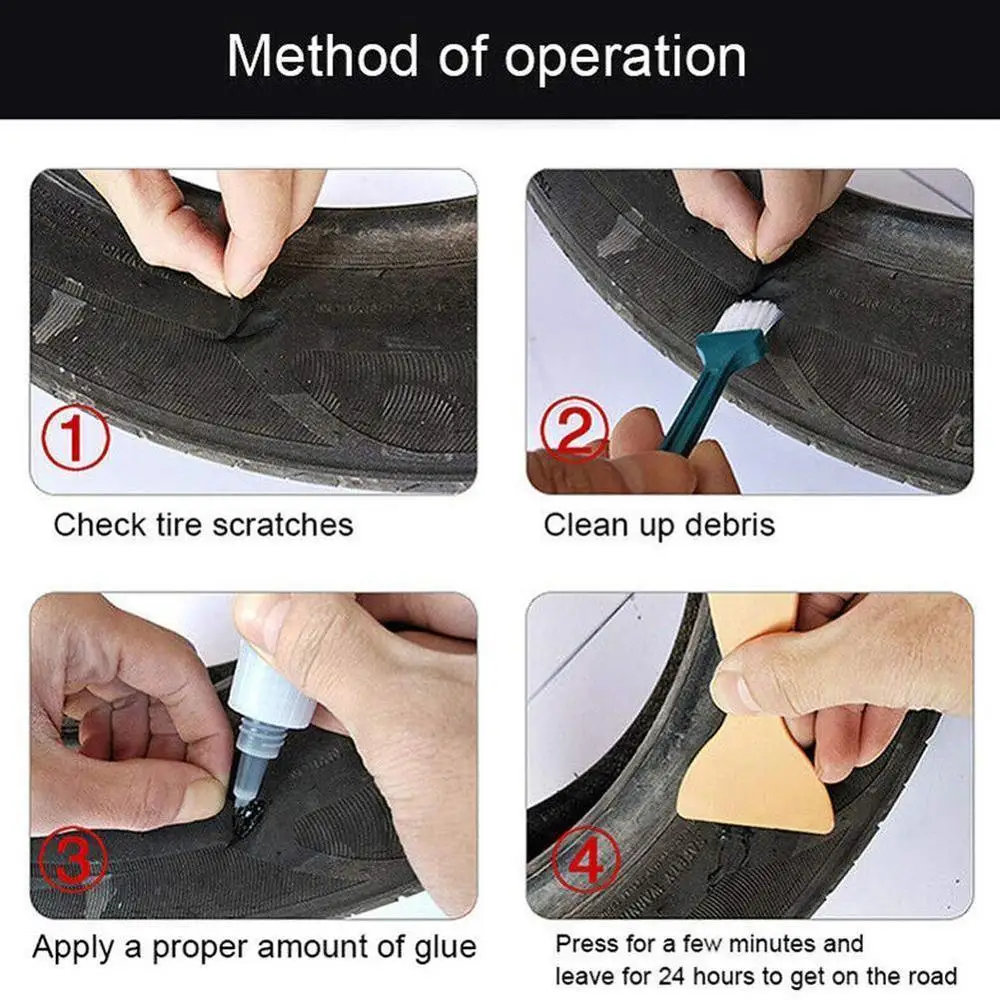 Method of operation

①

Check tire scratches

②

Clean up debris

③

Apply a proper amount of glue

④

Press for a few minutes and leave for 24 hours to get on the road