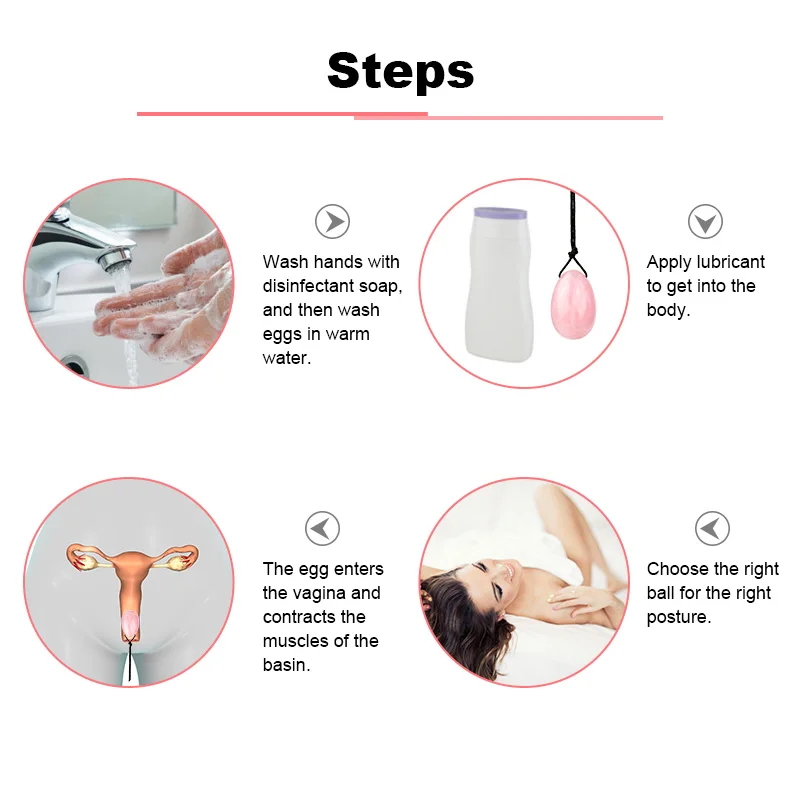 Steps

Wash hands with disinfectant soap, and then wash eggs in warm water.

Apply lubricant to get into the body.

The egg enters the vagina and contracts the muscles of the basin.

Choose the right ball for the right posture.