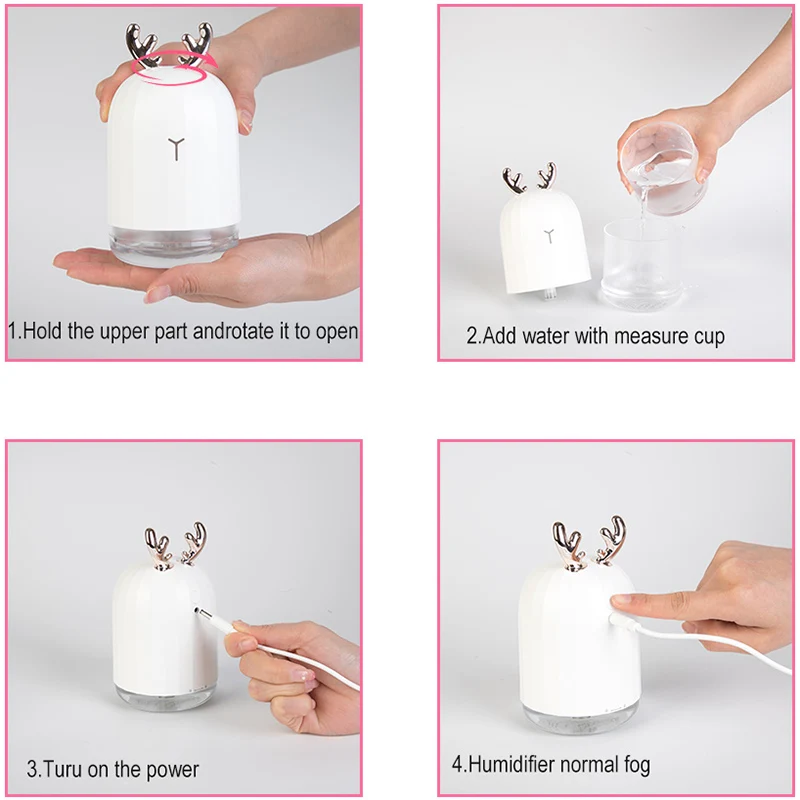 1.Hold the upper part androtate it to open

2.Add water with measure cup

3.Turu on the power

4.Humidifier normal fog