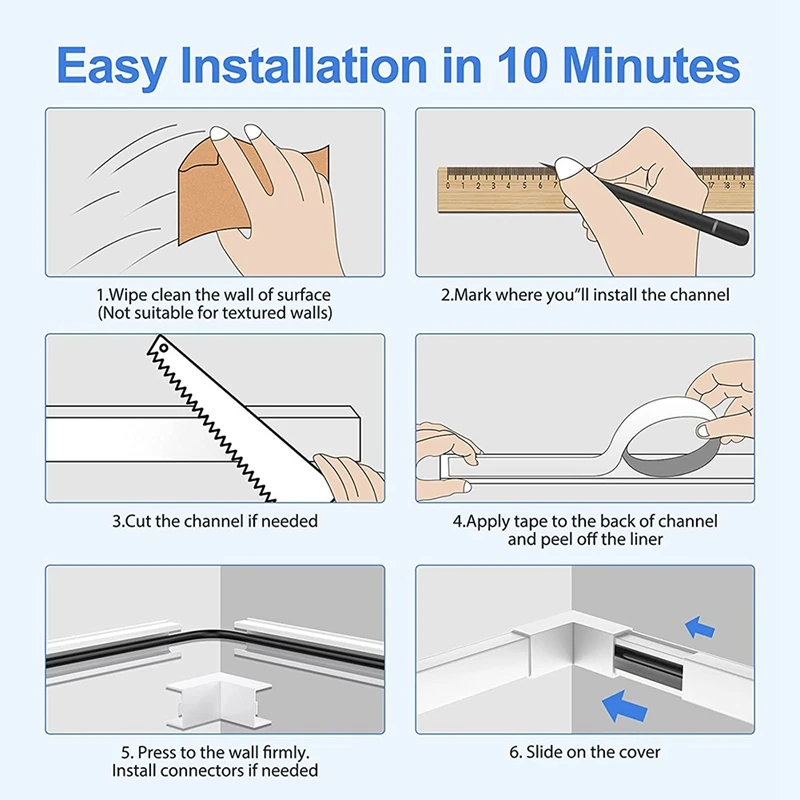 Easy Installation in 10 Minutes

0 1 2 3 4 5 6 7 17 18 19

1.Wipe clean the wall of surface
(Not suitable for textured walls)

2.Mark where you"ll install the channel

3.Cut the channel if needed

4.Apply tape to the back of channel and peel off the liner

5. Press to the wall firmly.
Install connectors if needed

6. Slide on the cover