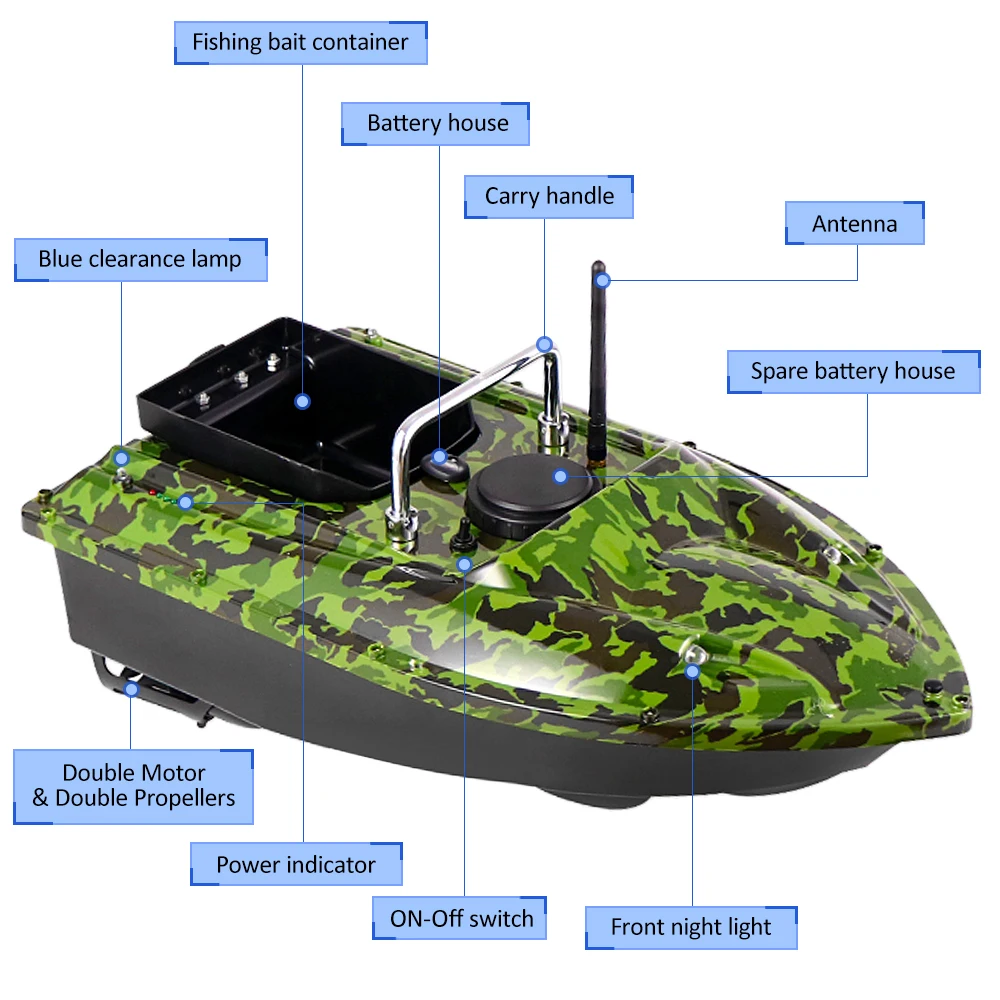 Fishing bait container

Battery house

Carry handle

Antenna

Blue clearance lamp

Spare battery house

Double Motor & Double Propellers

Power indicator

ON-Off switch

Front night light