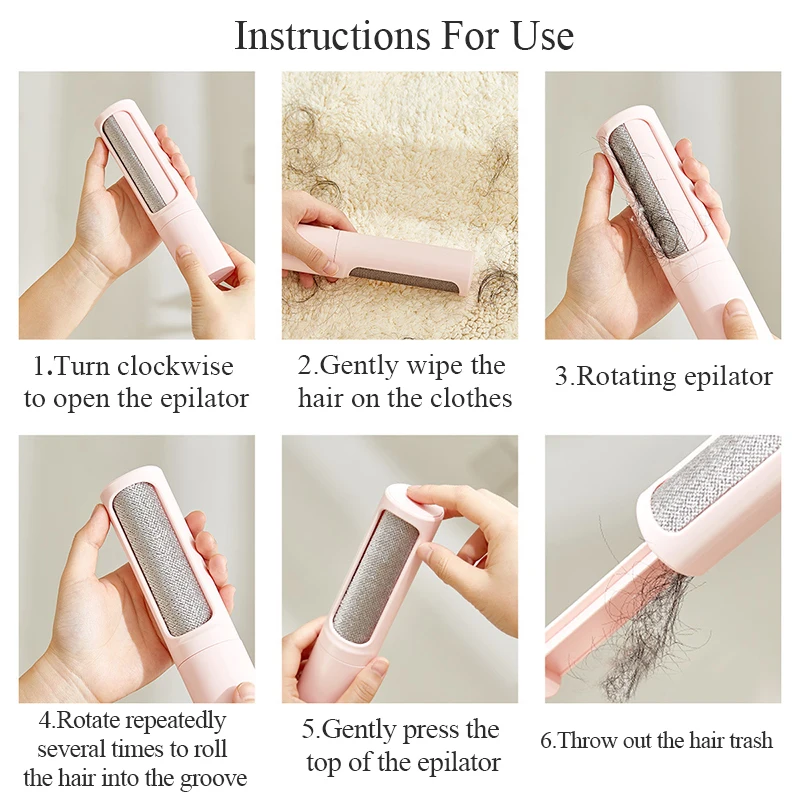 Instructions For Use

1.Turn clockwise to open the epilator

2.Gently wipe the hair on the clothes

3.Rotating epilator

4.Rotate repeatedly several times to roll the hair into the groove

5.Gently press the top of the epilator

6.Throw out the hair trash