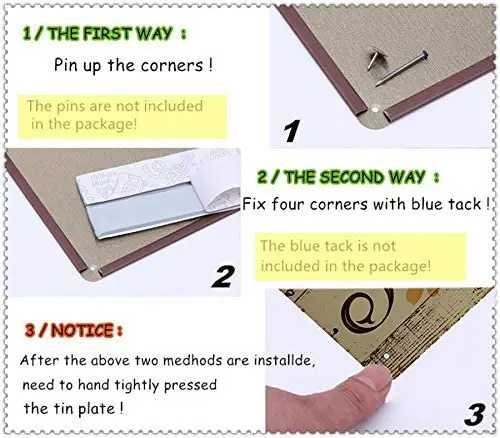 1 / THE FIRST WAY :

Pin up the corners !

The pins are not included in the package!

1

2 / THE SECOND WAY :

Fix four corners with blue tack !

The blue tack is not included in the package!

2

3 / NOTICE :

After the above two medhods are installde, need to hand tightly pressed the tin plate !

3