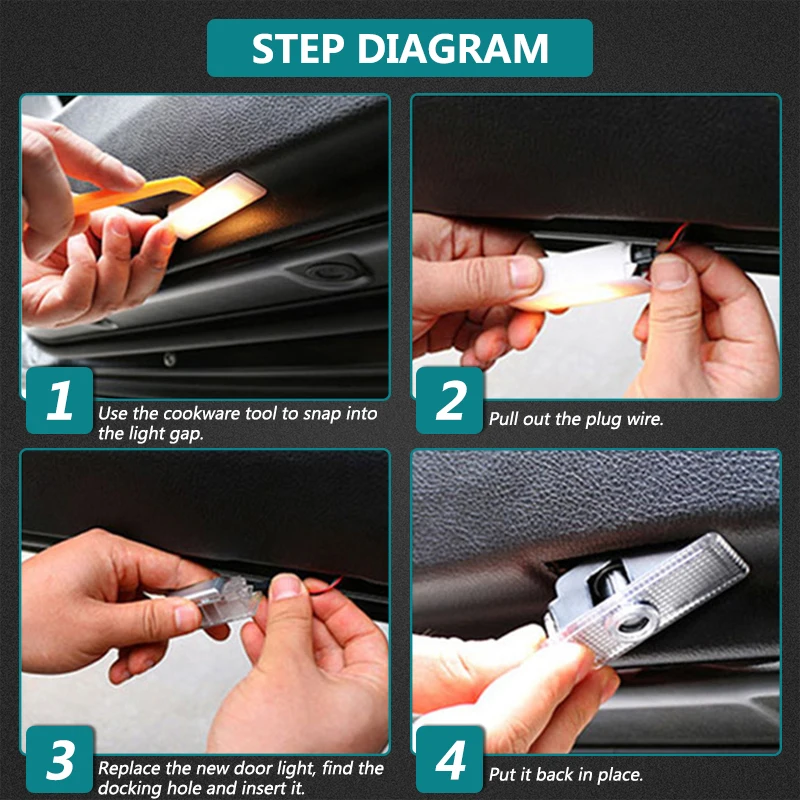 STEP DIAGRAM

1 Use the cookware tool to snap into the light gap.

2 Pull out the plug wire.

3 Replace the new door light, find the docking hole and insert it.

4 Put it back in place.