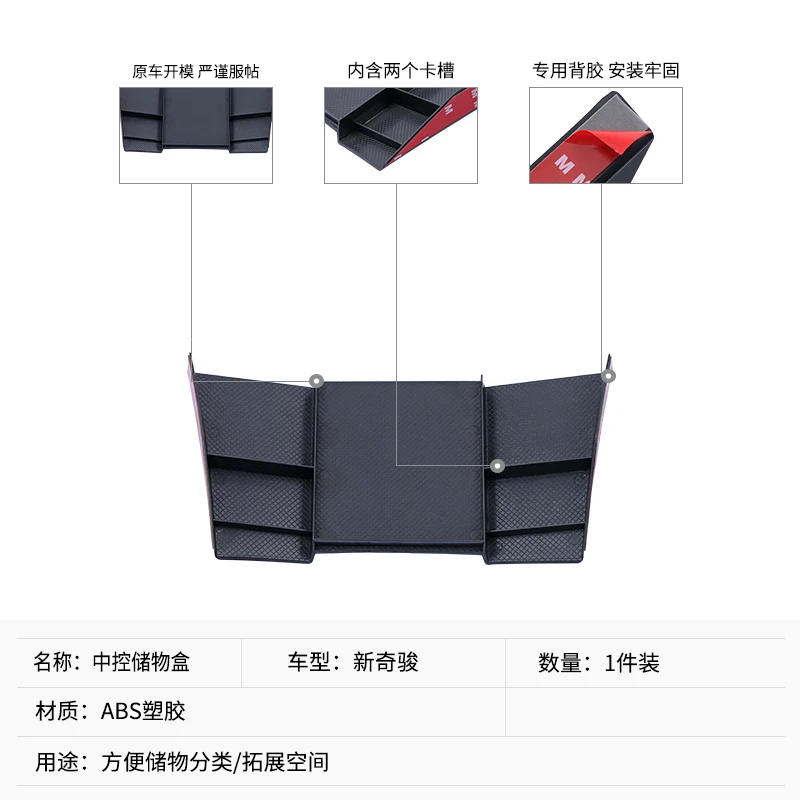 原车开模 严谨服帖

内含两个卡槽

专用背胶 安装牢固

M M

| 名称：中控储物盒 | 车型：新奇骏 | 数量：1件装 |
|---|---|---|
| 材质：ABS塑胶 | | |
| 用途：方便储物分类/拓展空间 | | |