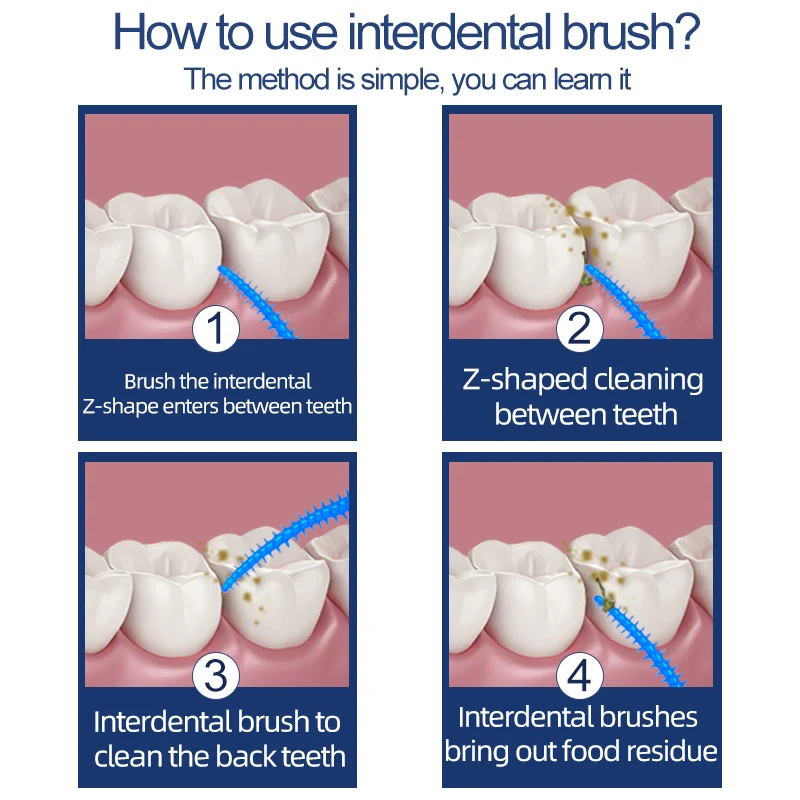 How to use interdental brush?
The method is simple, you can learn it

1
Brush the interdental
Z-shape enters between teeth

2
Z-shaped cleaning
between teeth

3
Interdental brush to
clean the back teeth

4
Interdental brushes
bring out food residue