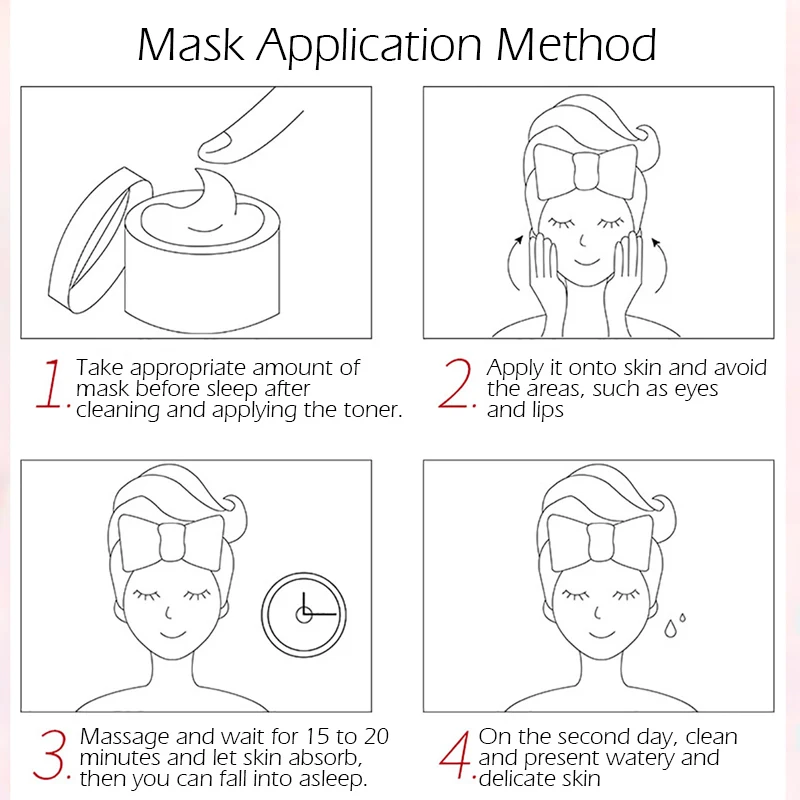 Mask Application Method

1. Take appropriate amount of mask before sleep after cleaning and applying the toner.

2. Apply it onto skin and avoid the areas, such as eyes and lips

3. Massage and wait for 15 to 20 minutes and let skin absorb, then you can fall into asleep.

4. On the second day, clean and present watery and delicate skin