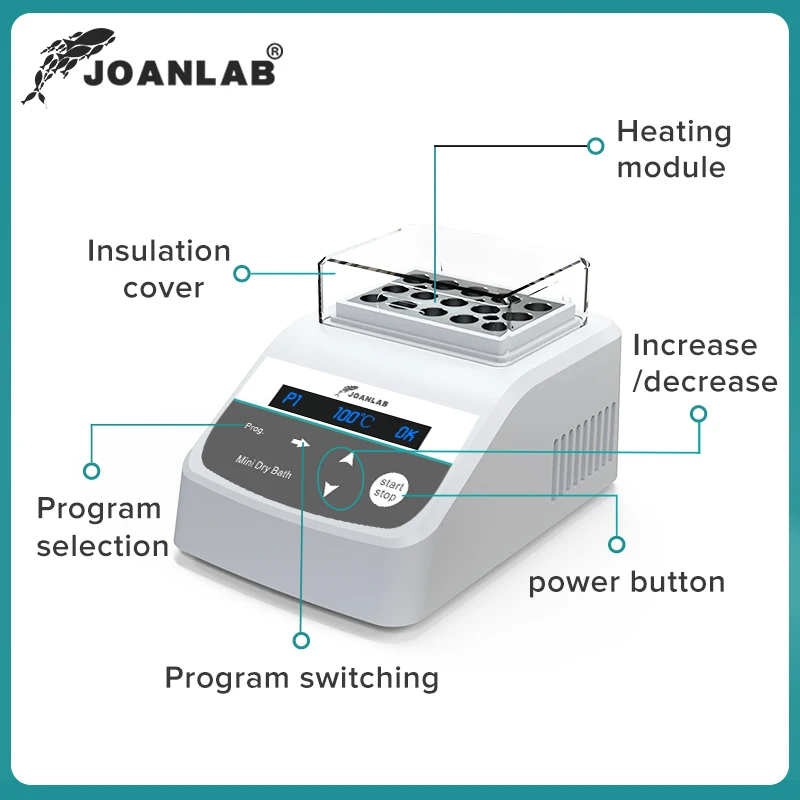 JOANLAB®

Heating module

Insulation cover

Increase /decrease

JOANLAB

P1 100°C OK

Prog.

Mini Dry Bath

start stop

Program selection

power button

Program switching