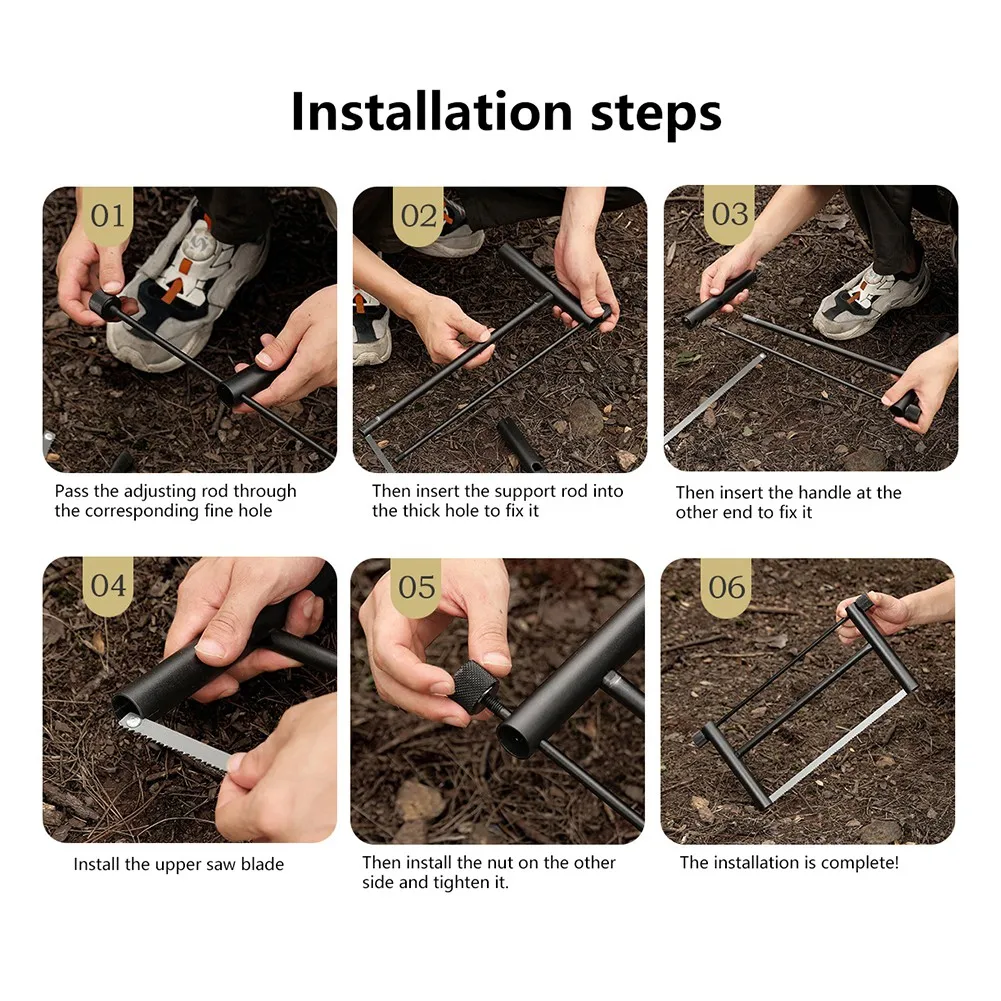 Installation steps

01

Pass the adjusting rod through the corresponding fine hole

02

Then insert the support rod into the thick hole to fix it

03

Then insert the handle at the other end to fix it

04

Install the upper saw blade

05

Then install the nut on the other side and tighten it.

06

The installation is complete!