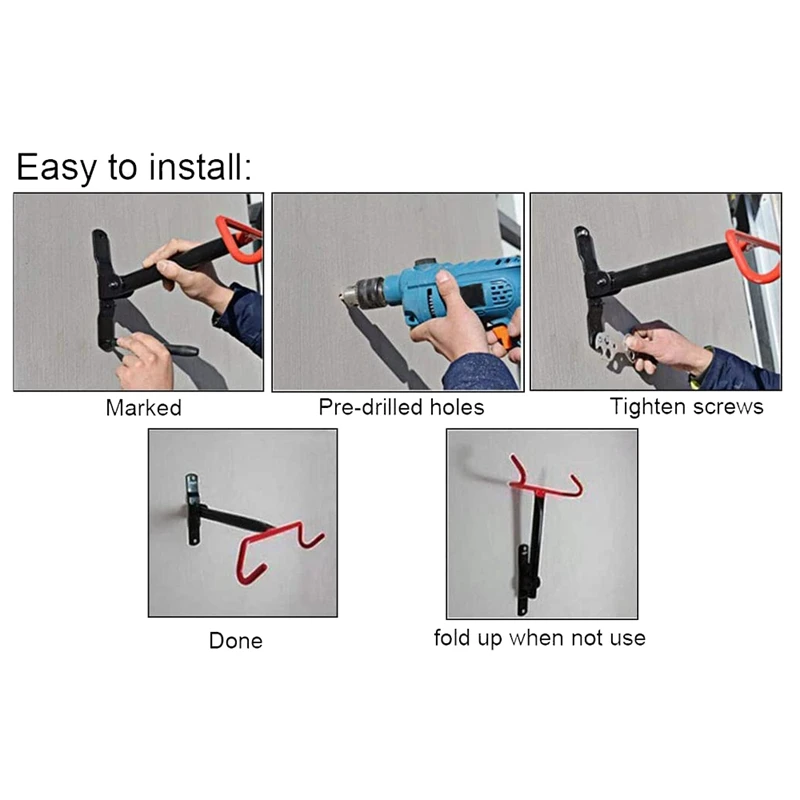 Easy to install:

Marked

Pre-drilled holes

Tighten screws

Done

fold up when not use