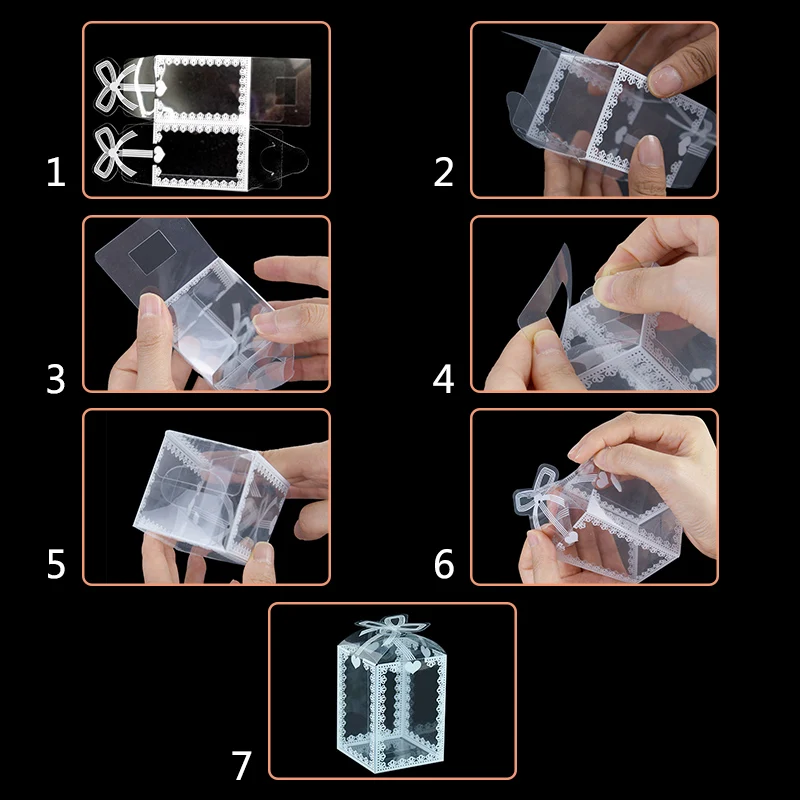 1

2

3

4

5

6

7