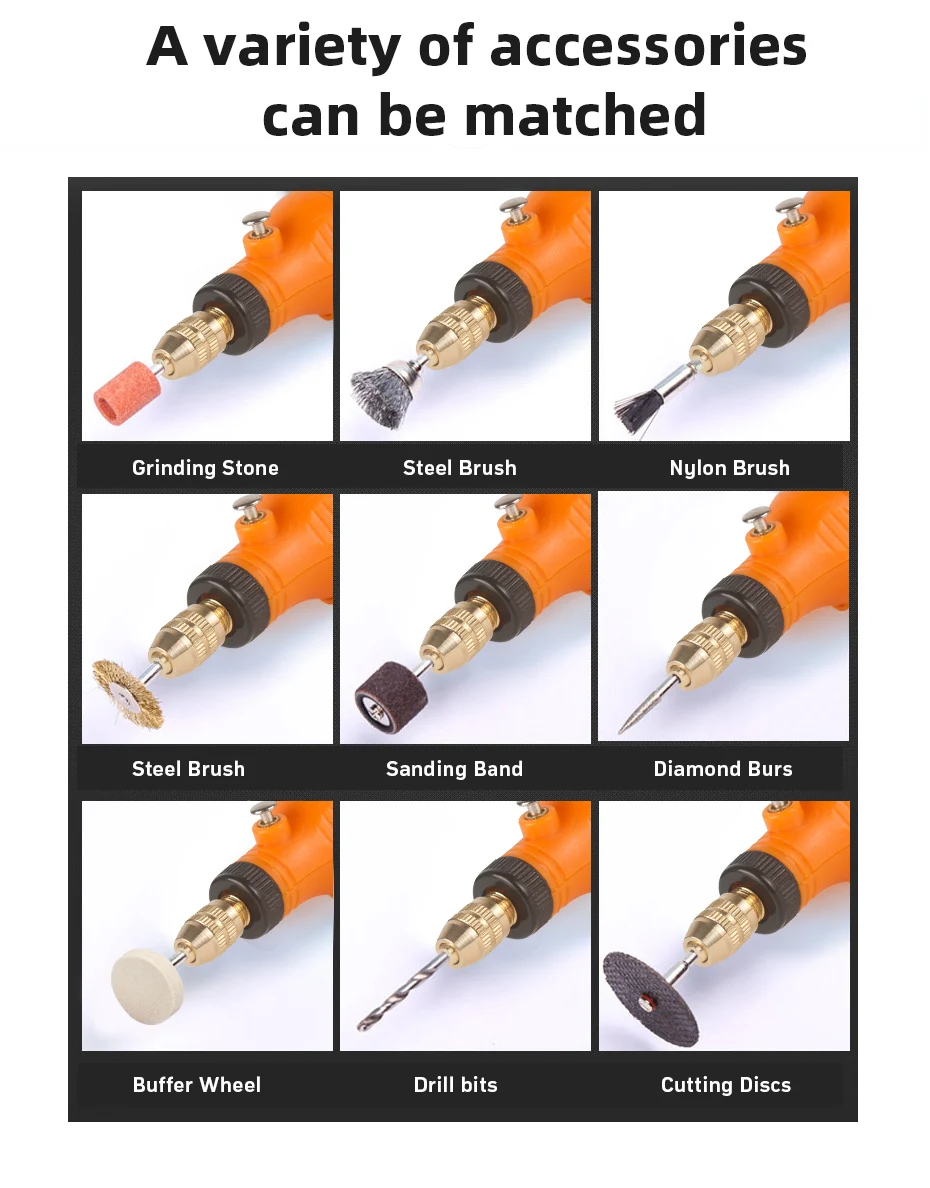 A variety of accessories can be matched

Grinding Stone

Steel Brush

Nylon Brush

Steel Brush

Sanding Band

Diamond Burs

Buffer Wheel

Drill bits

Cutting Discs