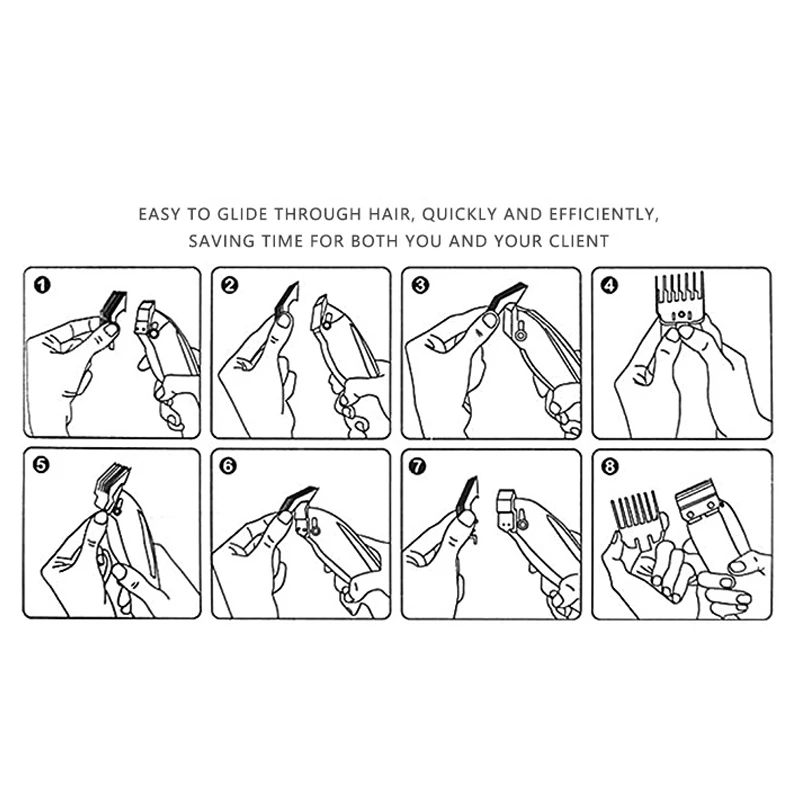 EASY TO GLIDE THROUGH HAIR, QUICKLY AND EFFICIENTLY, SAVING TIME FOR BOTH YOU AND YOUR CLIENT

1

2

3

4

5

6

7

8