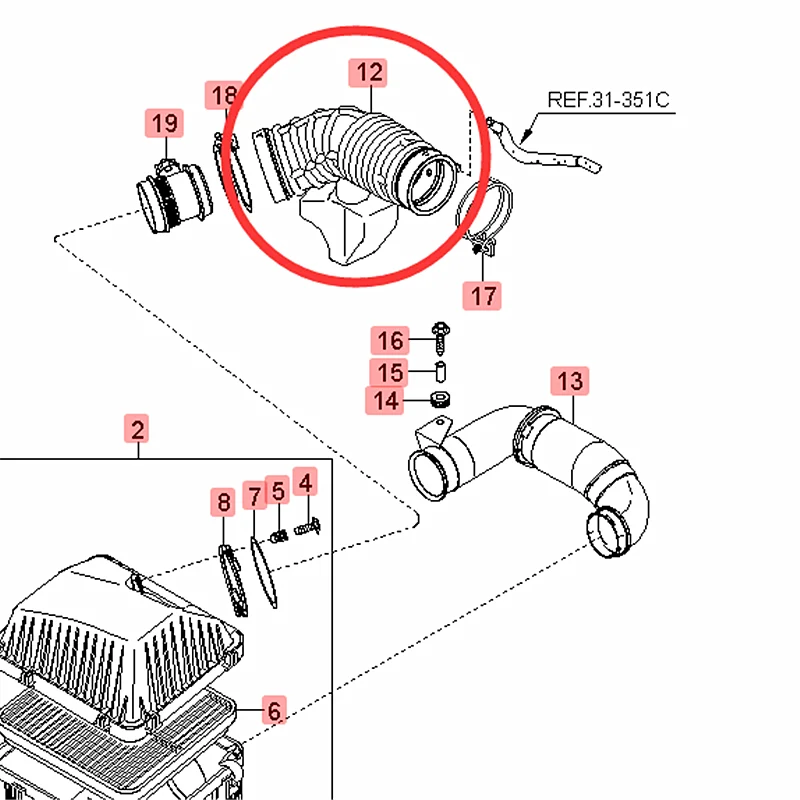 12
18
19
REF.31-351C
17
16
15
14
13
2
8
7
5
4
6