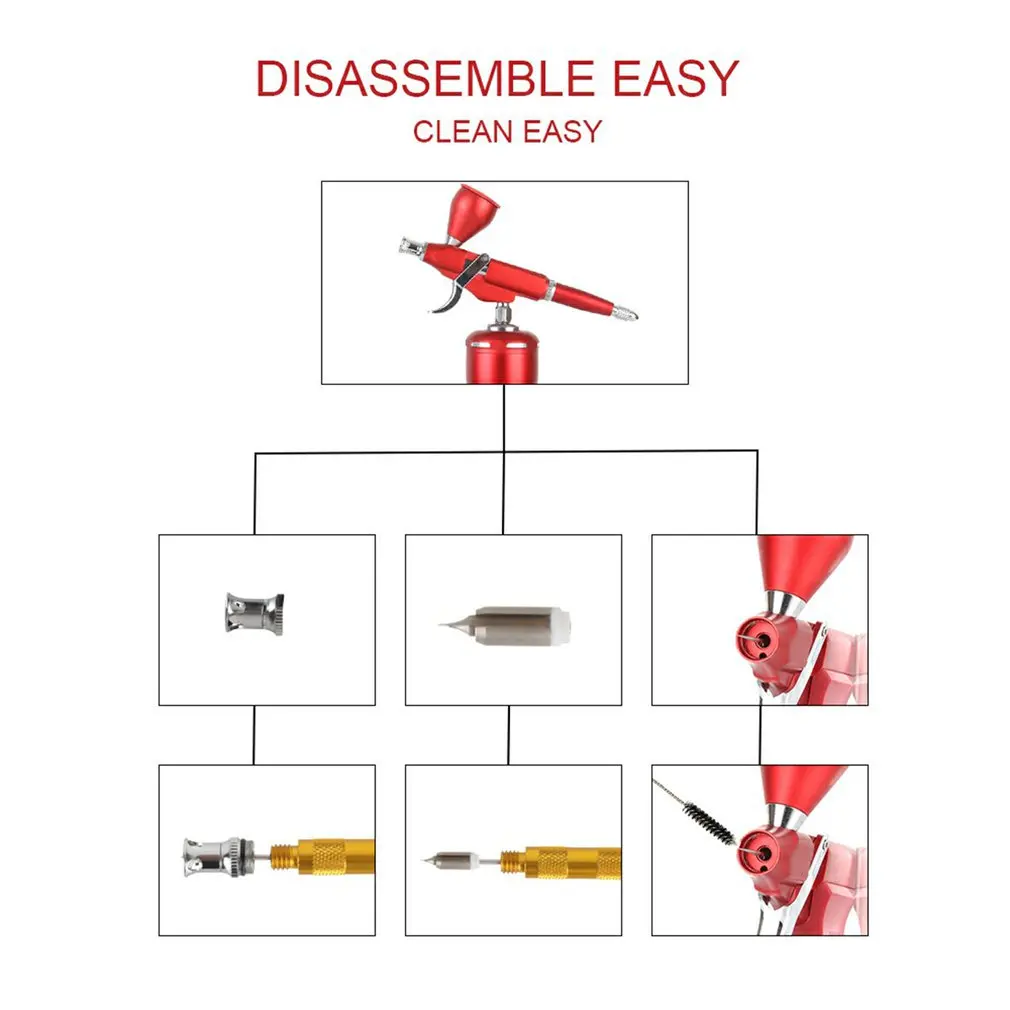 DISASSEMBLE EASY

CLEAN EASY