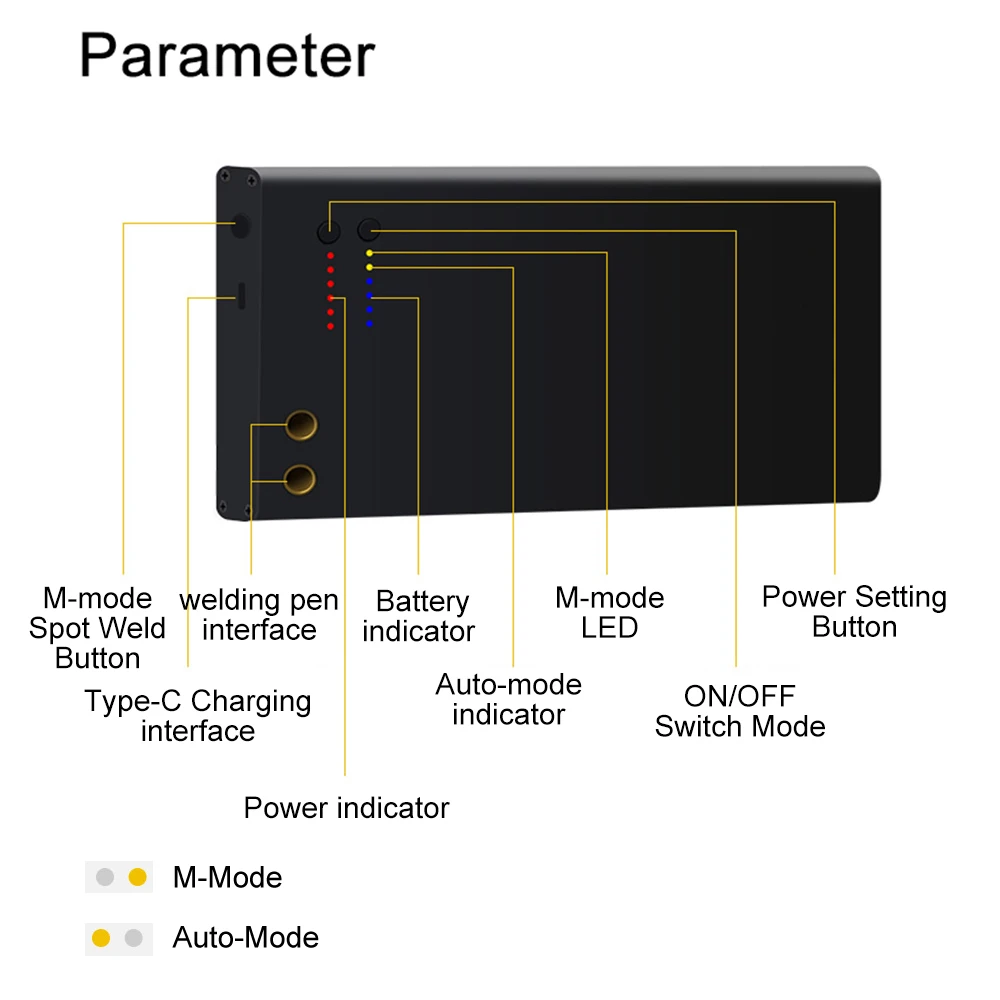 Parameter

M-mode Spot Weld Button

welding pen interface

Battery indicator

M-mode LED

Power Setting Button

Type-C Charging interface

Auto-mode indicator

ON/OFF Switch Mode

Power indicator

M-Mode

Auto-Mode