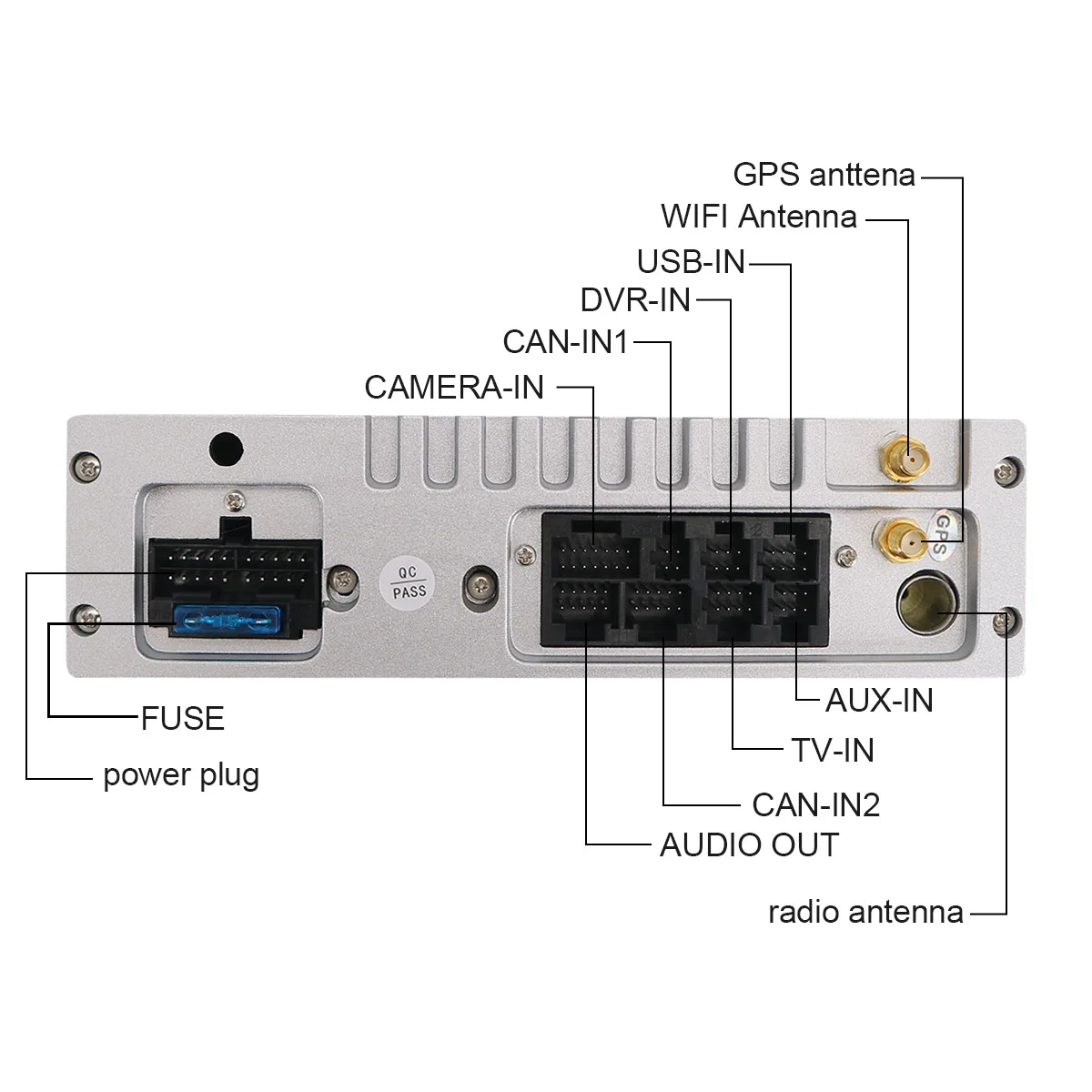 GPS anttena
WIFI Antenna
USB-IN
DVR-IN
CAN-IN1
CAMERA-IN

QC PASS

GPS

FUSE
power plug

AUX-IN
TV-IN
CAN-IN2
AUDIO OUT
radio antenna