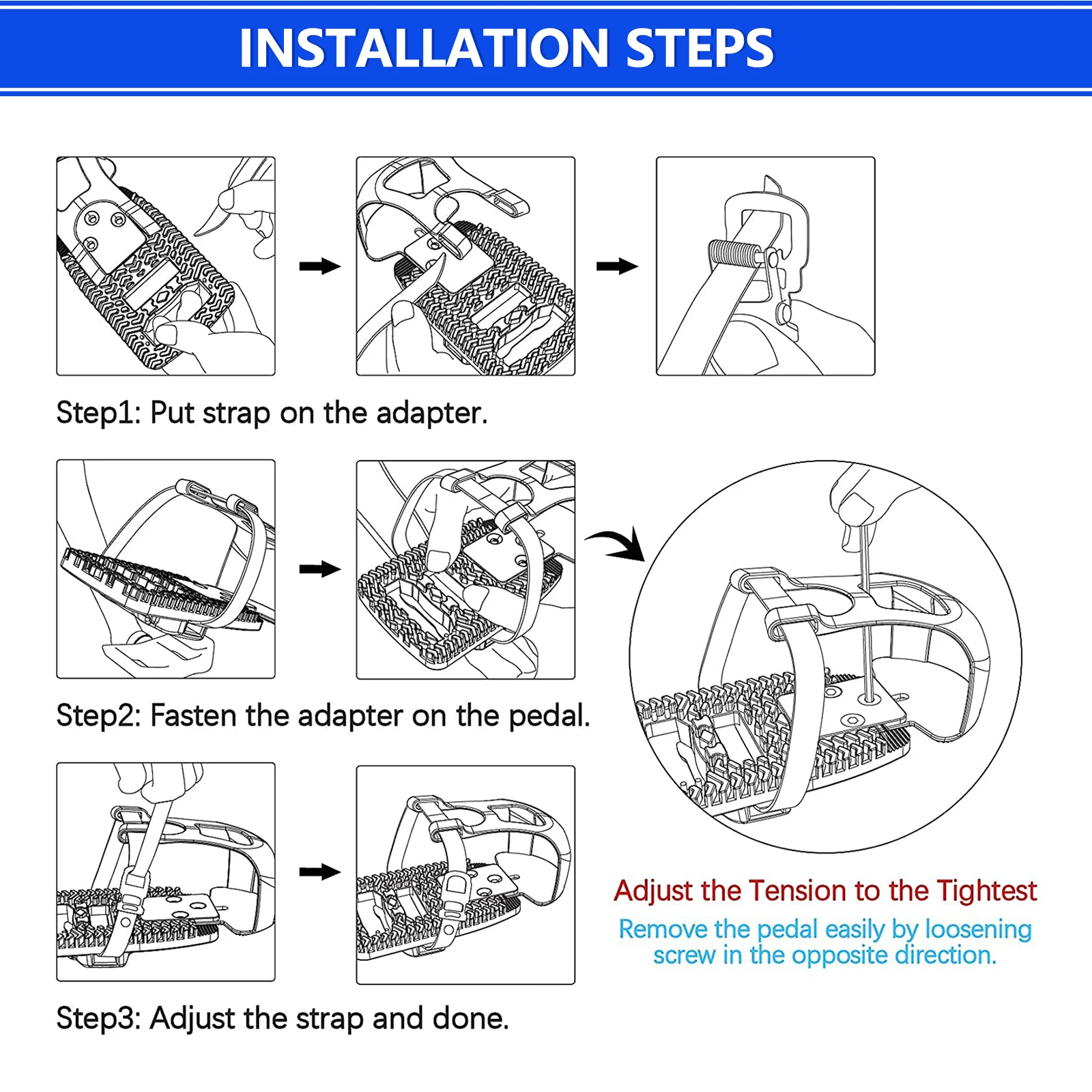 INSTALLATION STEPS

Step1: Put strap on the adapter.

Step2: Fasten the adapter on the pedal.

Step3: Adjust the strap and done.

Adjust the Tension to the Tightest

Remove the pedal easily by loosening screw in the opposite direction.