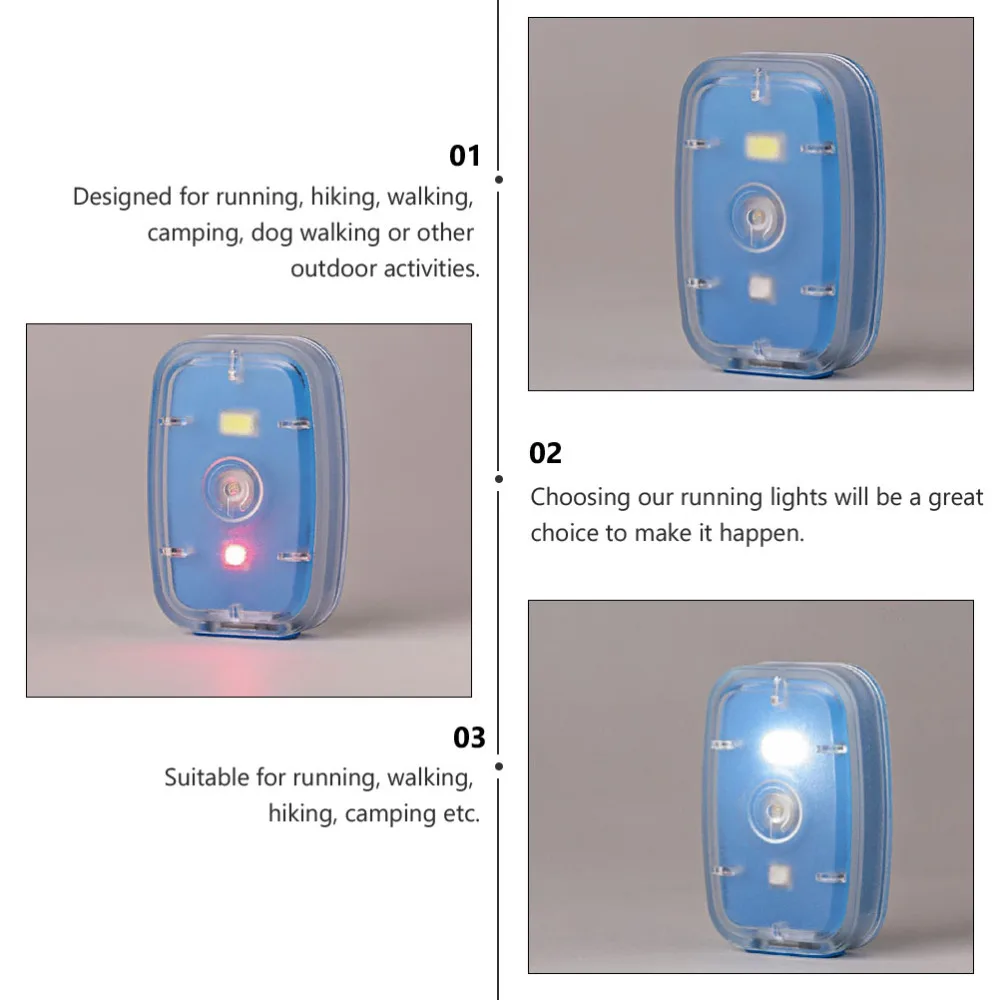 01

Designed for running, hiking, walking, camping, dog walking or other outdoor activities.

02

Choosing our running lights will be a great choice to make it happen.

03

Suitable for running, walking, hiking, camping etc.