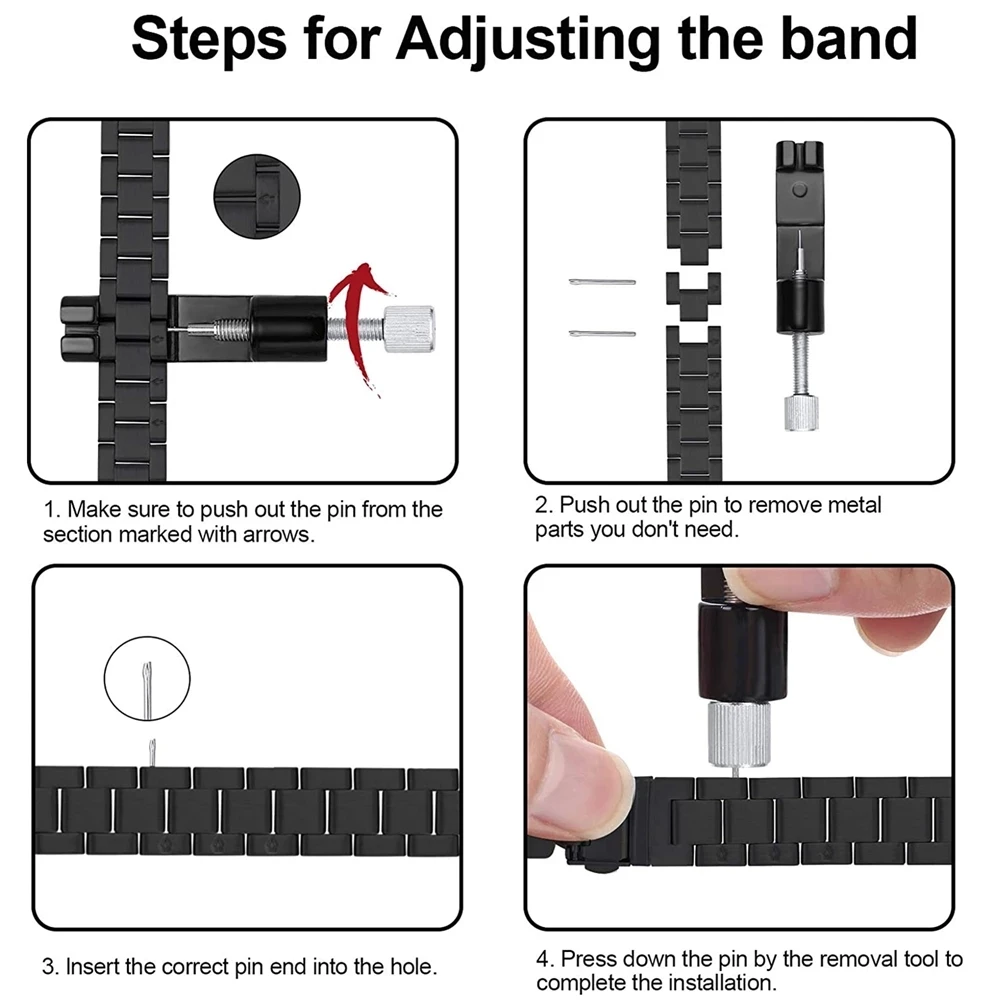 Steps for Adjusting the band

1. Make sure to push out the pin from the section marked with arrows.

2. Push out the pin to remove metal parts you don't need.

3. Insert the correct pin end into the hole.

4. Press down the pin by the removal tool to complete the installation.