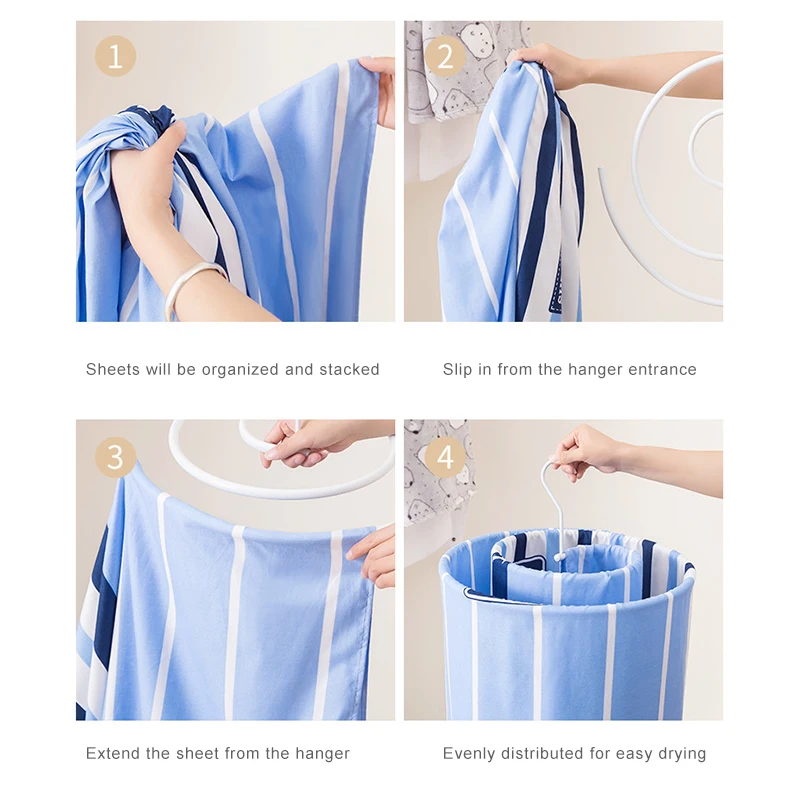 1

Sheets will be organized and stacked

2

Slip in from the hanger entrance

3

Extend the sheet from the hanger

4

Evenly distributed for easy drying