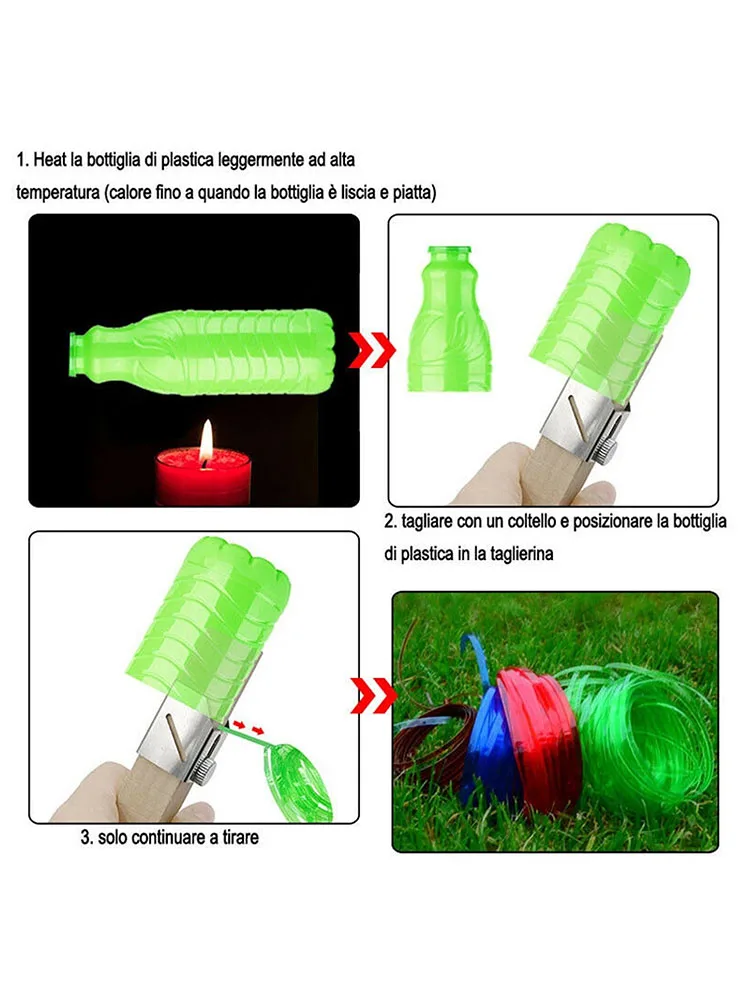 1. Heat la bottiglia di plastica leggermente ad alta temperatura (calore fino a quando la bottiglia è liscia e piatta)

2. tagliare con un coltello e posizionare la bottiglia di plastica in la taglierina

3. solo continuare a tirare