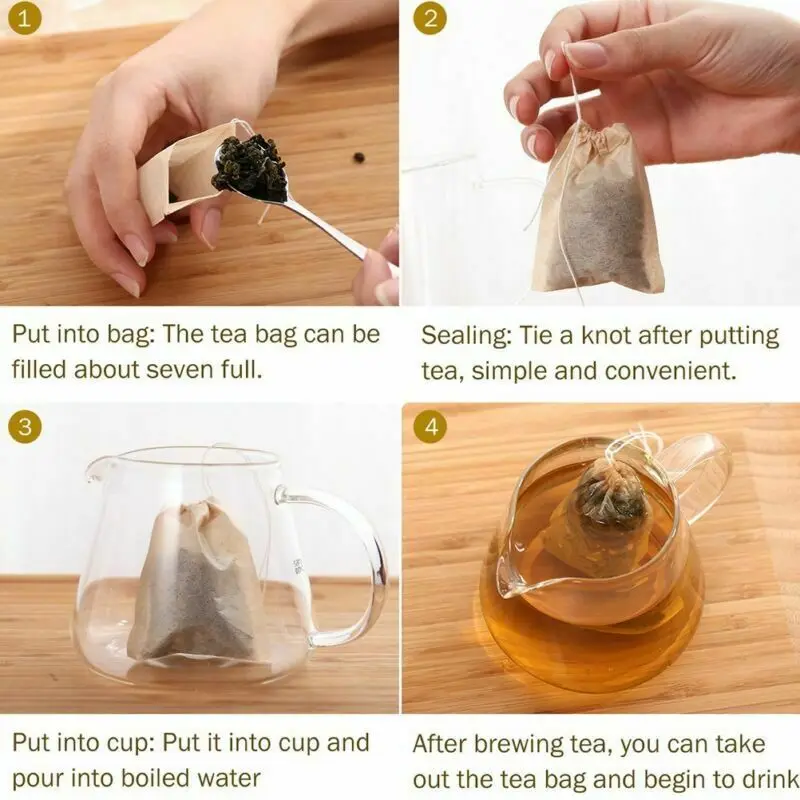 1

Put into bag: The tea bag can be filled about seven full.

2

Sealing: Tie a knot after putting tea, simple and convenient.

3

Put into cup: Put it into cup and pour into boiled water

4

After brewing tea, you can take out the tea bag and begin to drink