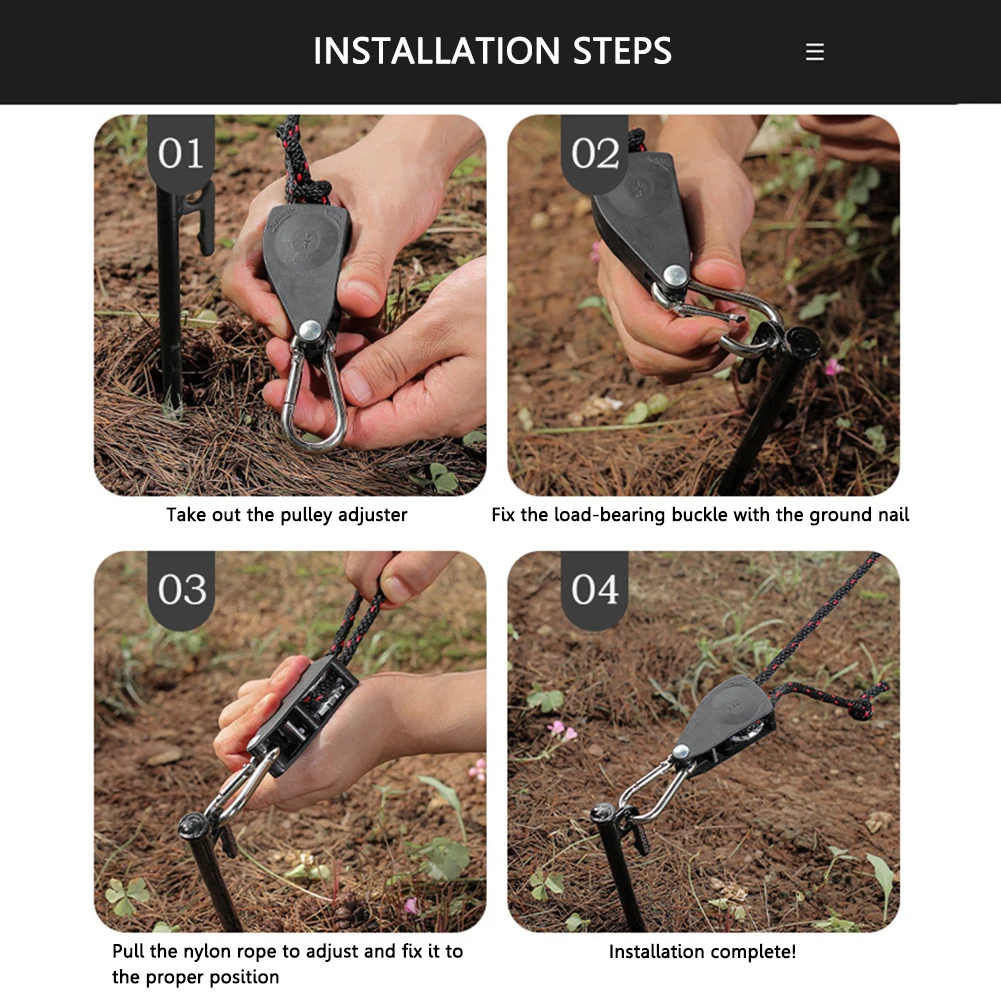 INSTALLATION STEPS

01

Take out the pulley adjuster

02

Fix the load-bearing buckle with the ground nail

03

Pull the nylon rope to adjust and fix it to the proper position

04

Installation complete!