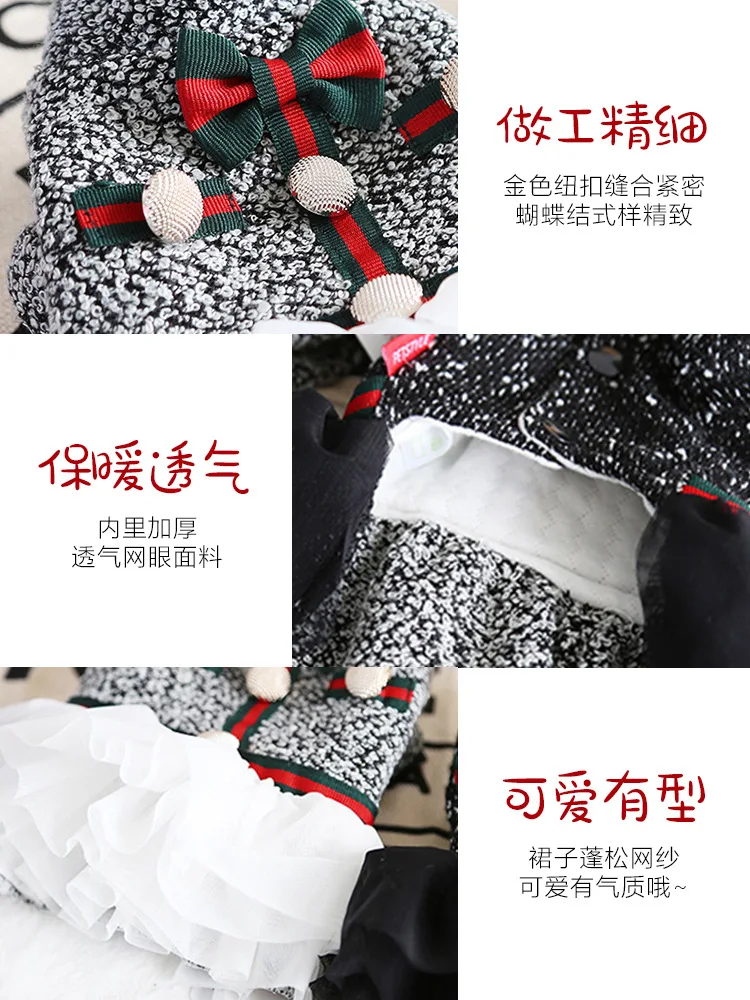 做工精细

金色纽扣缝合紧密
蝴蝶结式样精致

保暖透气

内里加厚
透气网眼面料

可爱有型

裙子蓬松网纱
可爱有气质哦~