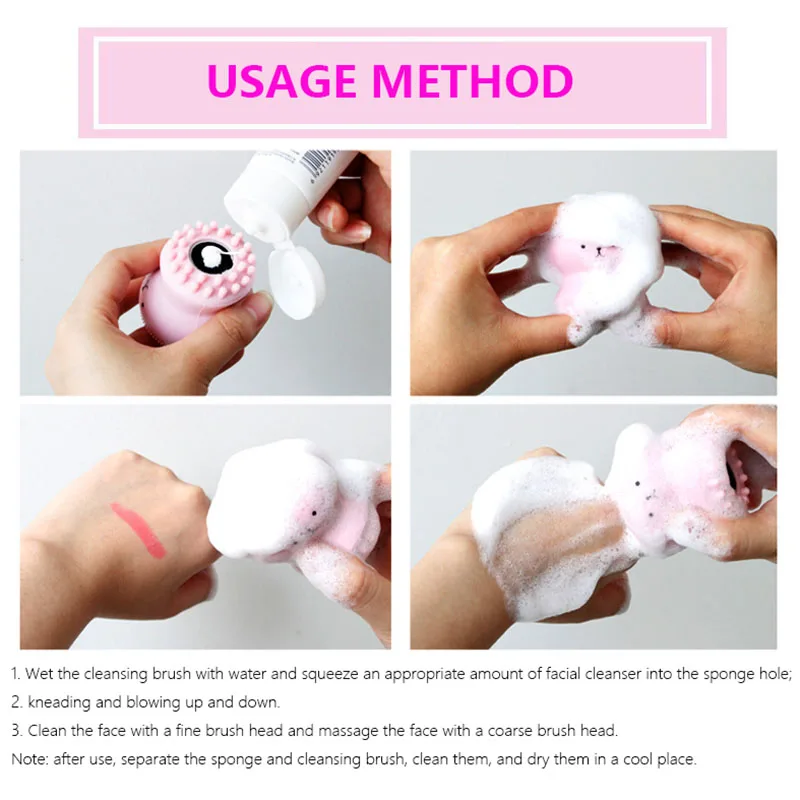 USAGE METHOD

1. Wet the cleansing brush with water and squeeze an appropriate amount of facial cleanser into the sponge hole;

2. kneading and blowing up and down.

3. Clean the face with a fine brush head and massage the face with a coarse brush head.

Note: after use, separate the sponge and cleansing brush, clean them, and dry them in a cool place.