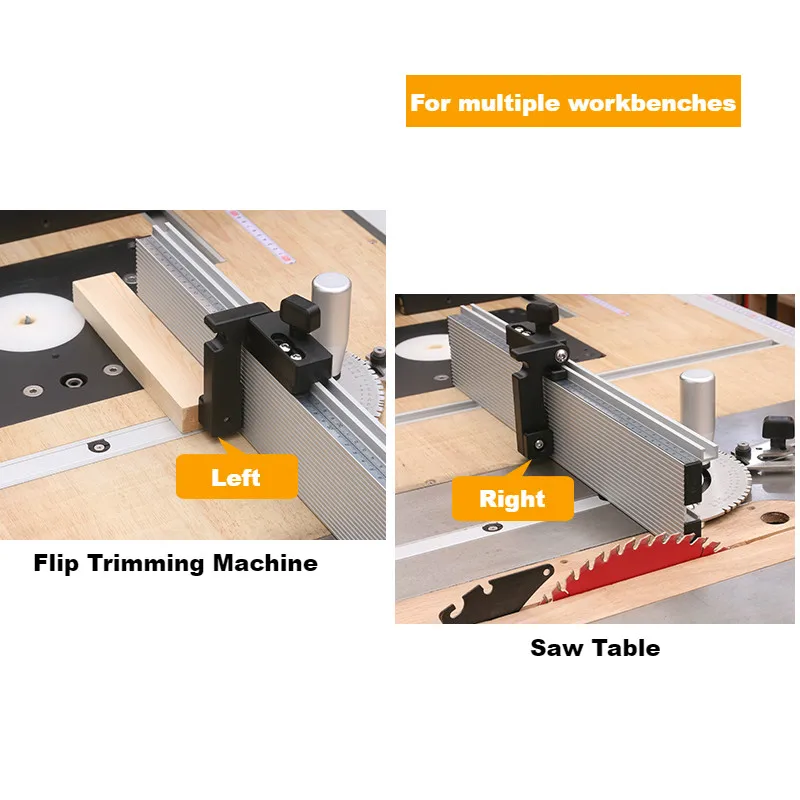 For multiple workbenches

Left

Flip Trimming Machine

Right

Saw Table