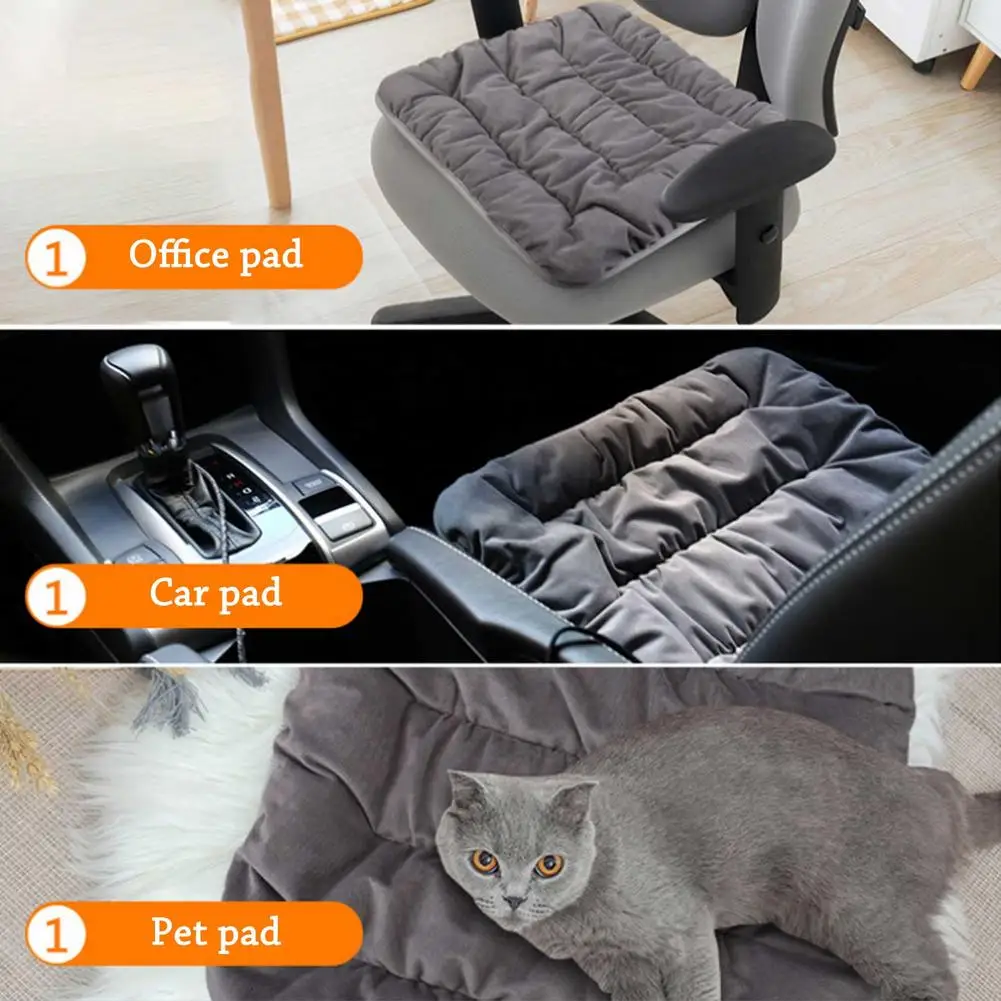 1 Office pad

1 Car pad

1 Pet pad