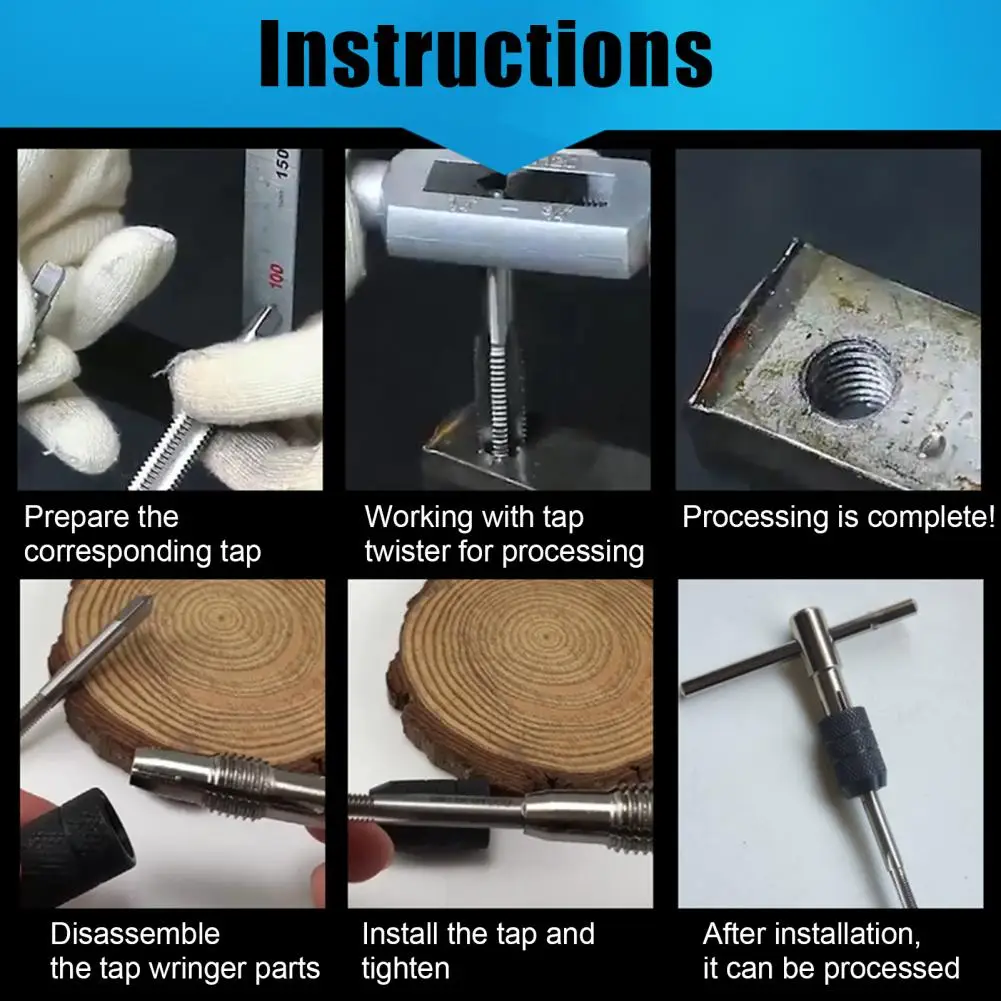 Instructions

150

100

Prepare the corresponding tap

Working with tap twister for processing

Processing is complete!

Disassemble the tap wringer parts

Install the tap and tighten

After installation, it can be processed