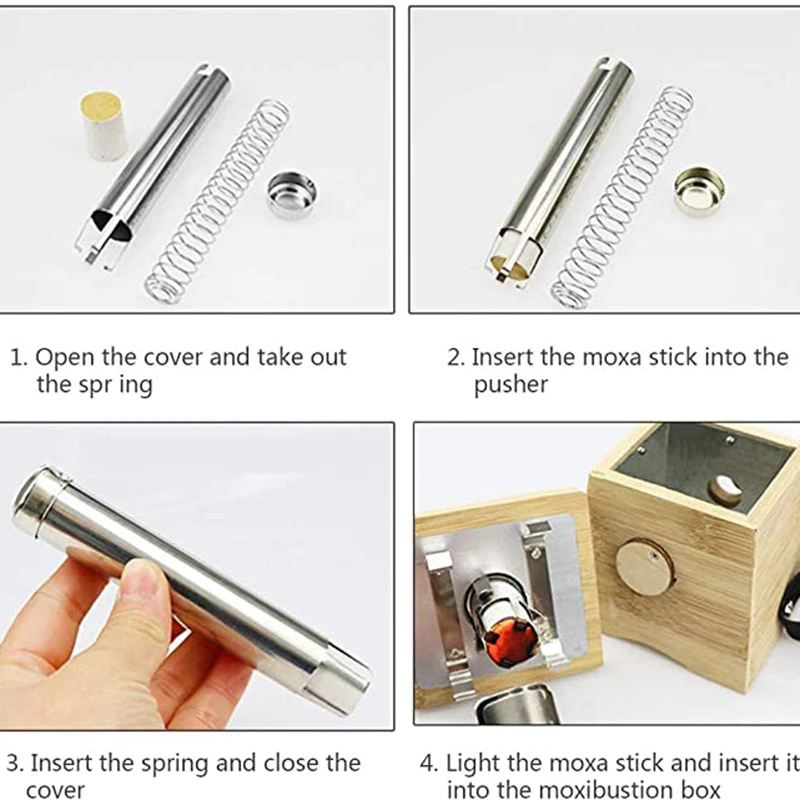 1. Open the cover and take out the spr ing

2. Insert the moxa stick into the pusher

3. Insert the spring and close the cover

4. Light the moxa stick and insert it into the moxibustion box