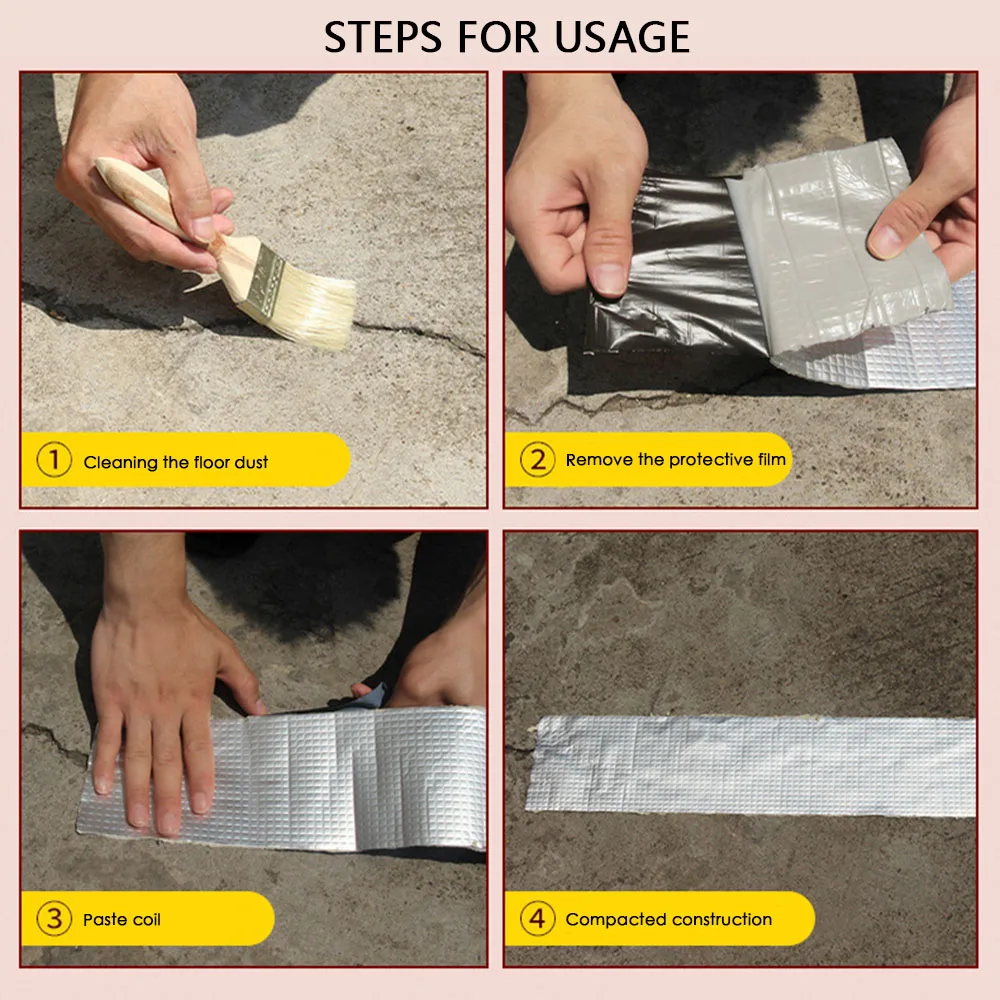 STEPS FOR USAGE

① Cleaning the floor dust

② Remove the protective film

③ Paste coil

④ Compacted construction