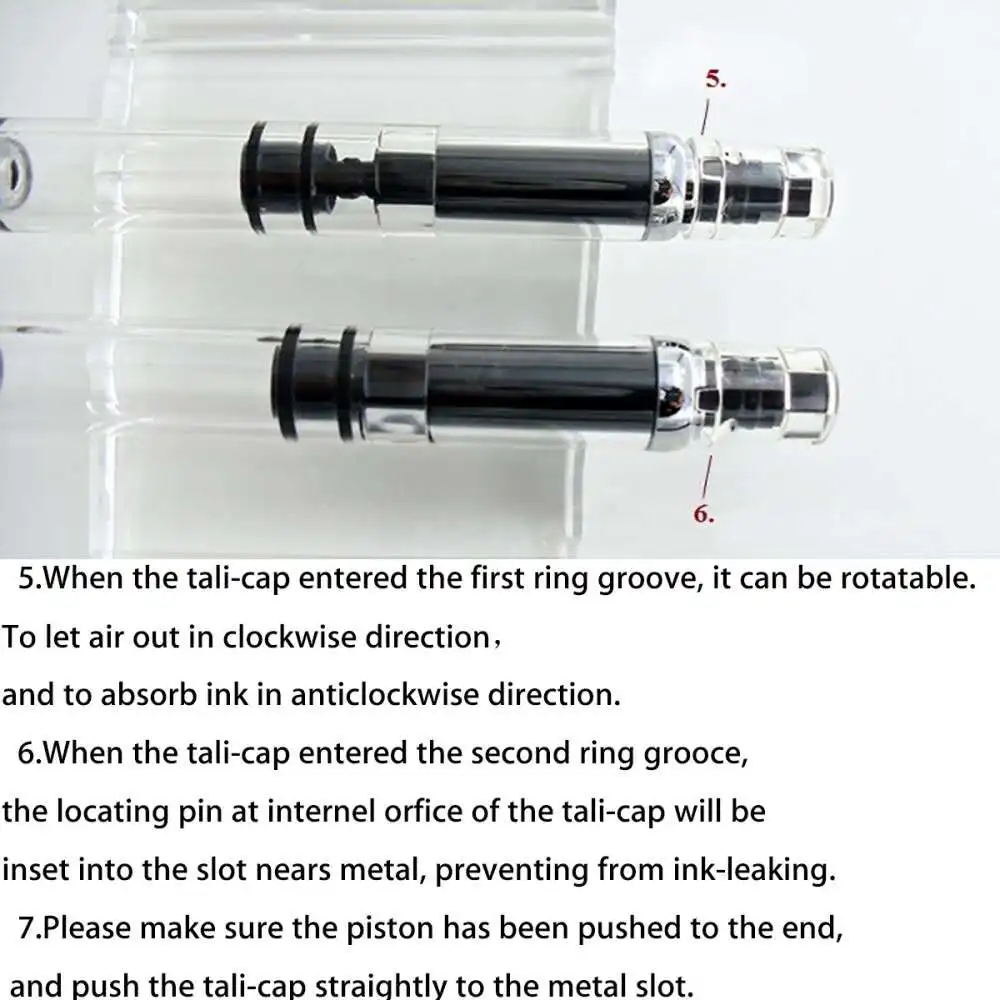 5.

6.

5.When the tali-cap entered the first ring groove, it can be rotatable. To let air out in clockwise direction，
and to absorb ink in anticlockwise direction.

6.When the tali-cap entered the second ring grooce, the locating pin at internel orfice of the tali-cap will be inset into the slot nears metal, preventing from ink-leaking.

7.Please make sure the piston has been pushed to the end, and push the tali-cap straightly to the metal slot.