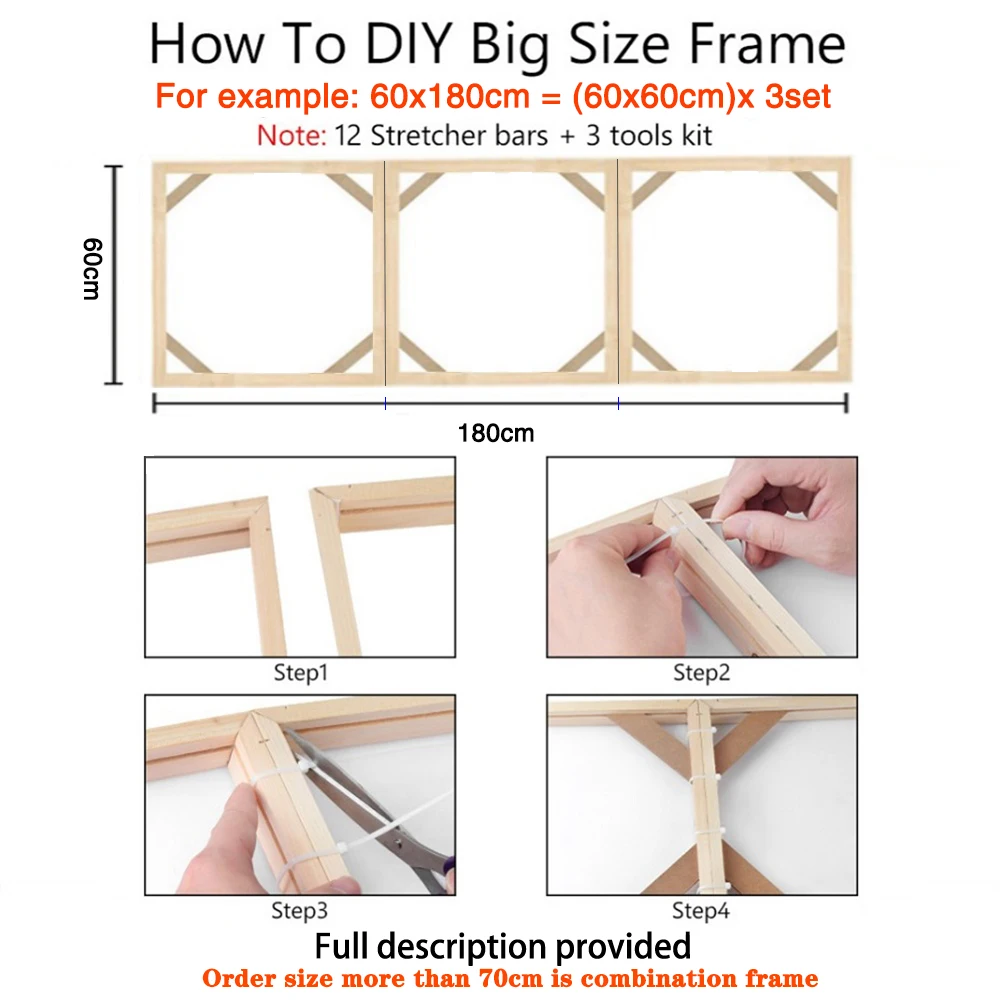 How To DIY Big Size Frame
For example: 60x180cm = (60x60cm)x 3set
Note: 12 Stretcher bars + 3 tools kit

60cm

180cm

Step1

Step2

Step3

Step4

Full description provided
Order size more than 70cm is combination frame