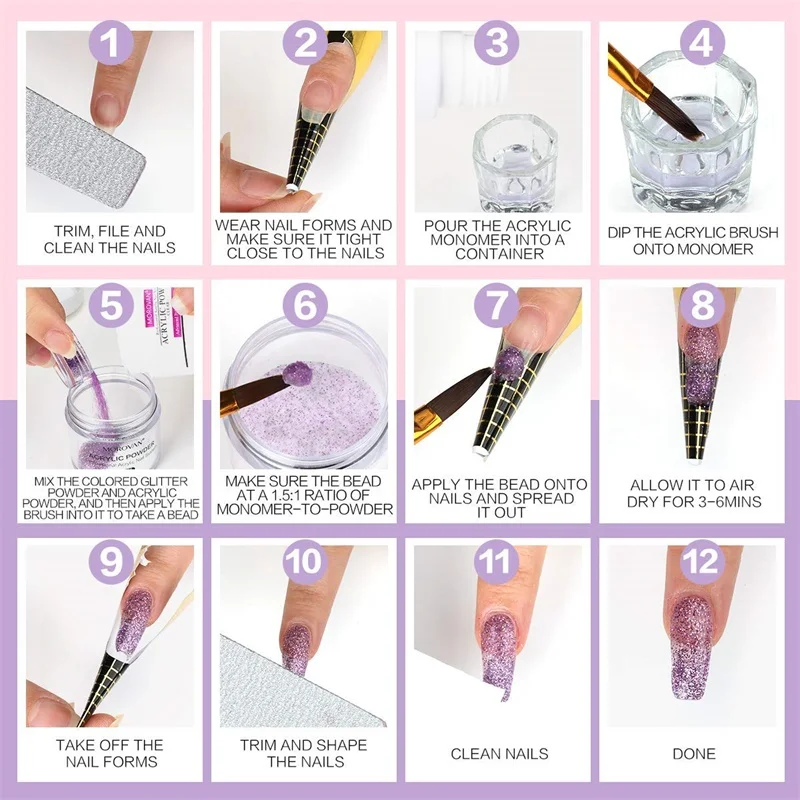 1
TRIM, FILE AND CLEAN THE NAILS

2
WEAR NAIL FORMS AND MAKE SURE IT TIGHT CLOSE TO THE NAILS

3
POUR THE ACRYLIC MONOMER INTO A CONTAINER

4
DIP THE ACRYLIC BRUSH ONTO MONOMER

5
MOROVAN ACRYLIC POW
MOROVAN ACRYLIC POWDER
MIX THE COLORED GLITTER POWDER AND ACRYLIC POWDER, AND THEN APPLY THE BRUSH INTO IT TO TAKE A BEAD

6
MAKE SURE THE BEAD AT A 1.5:1 RATIO OF MONOMER-TO-POWDER

7
APPLY THE BEAD ONTO NAILS AND SPREAD IT OUT

8
ALLOW IT TO AIR DRY FOR 3-6MINS

9
TAKE OFF THE NAIL FORMS

10
TRIM AND SHAPE THE NAILS

11
CLEAN NAILS

12
DONE