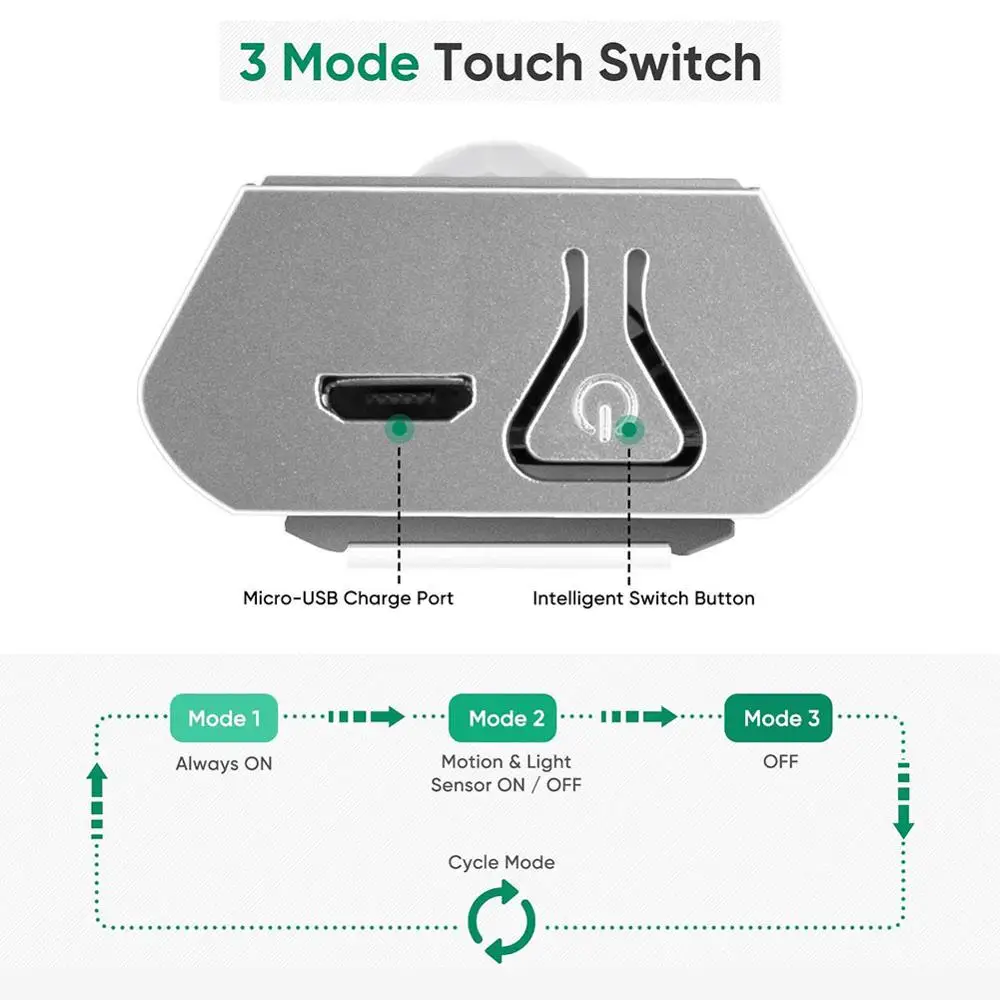 3 Mode Touch Switch

Micro-USB Charge Port

Intelligent Switch Button

Mode 1
Always ON

Mode 2
Motion & Light Sensor ON / OFF

Mode 3
OFF

Cycle Mode